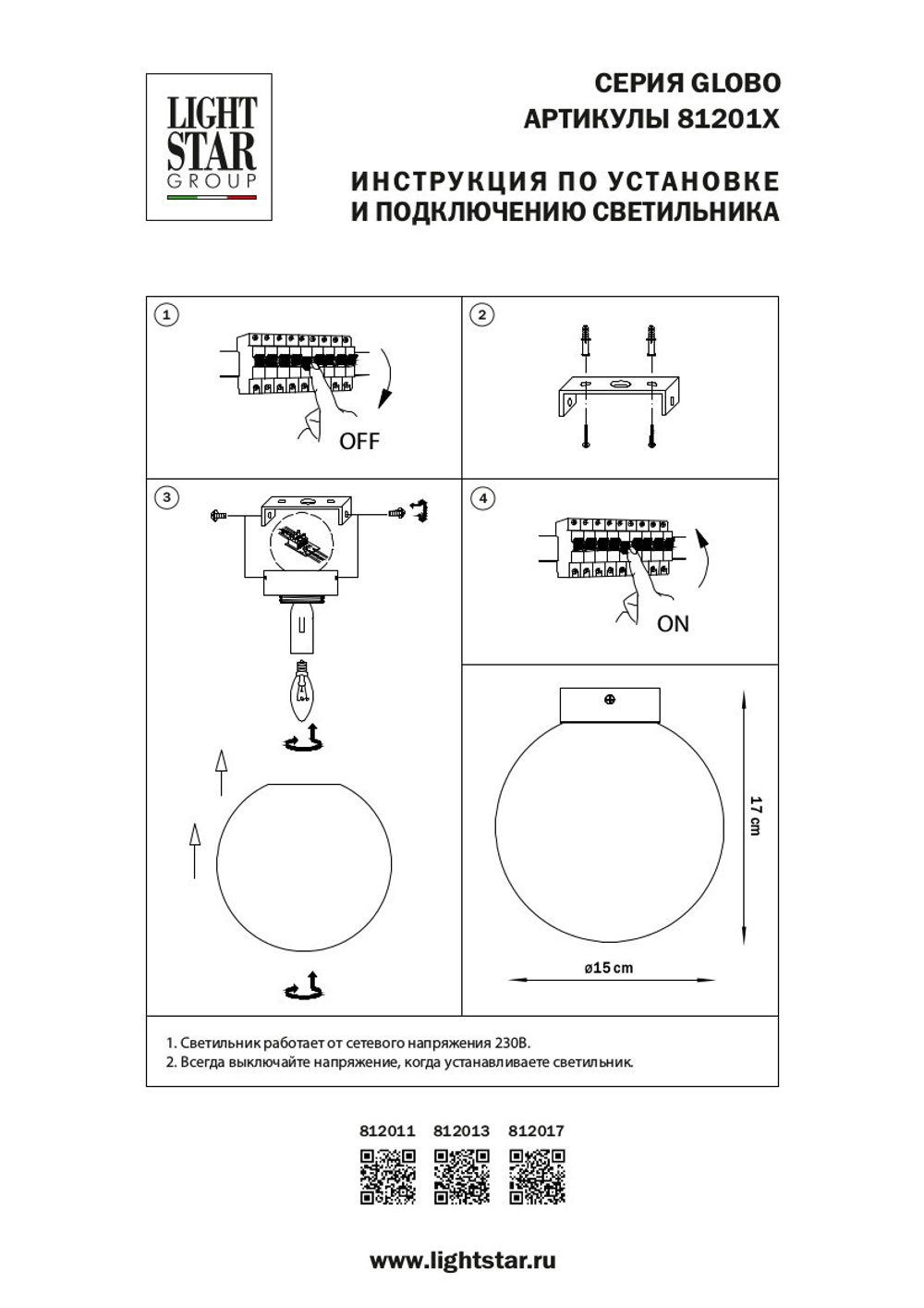 LIGHT STAR GROUP

СЕРИЯ GLOBO
АРТИКУЛЫ 81201X

ИНСТРУКЦИЯ ПО УСТАНОВКЕ
И ПОДКЛЮЧЕНИЮ СВЕТИЛЬНИКА

1

OFF

2

3

4

ON

17 cm

ø15 cm

1. Светильник работает от сетевого напряжения 230В.
2. Всегда выключайте напряжение, когда устанавливаете светильник.

812011 812013 812017

www.lightstar.ru