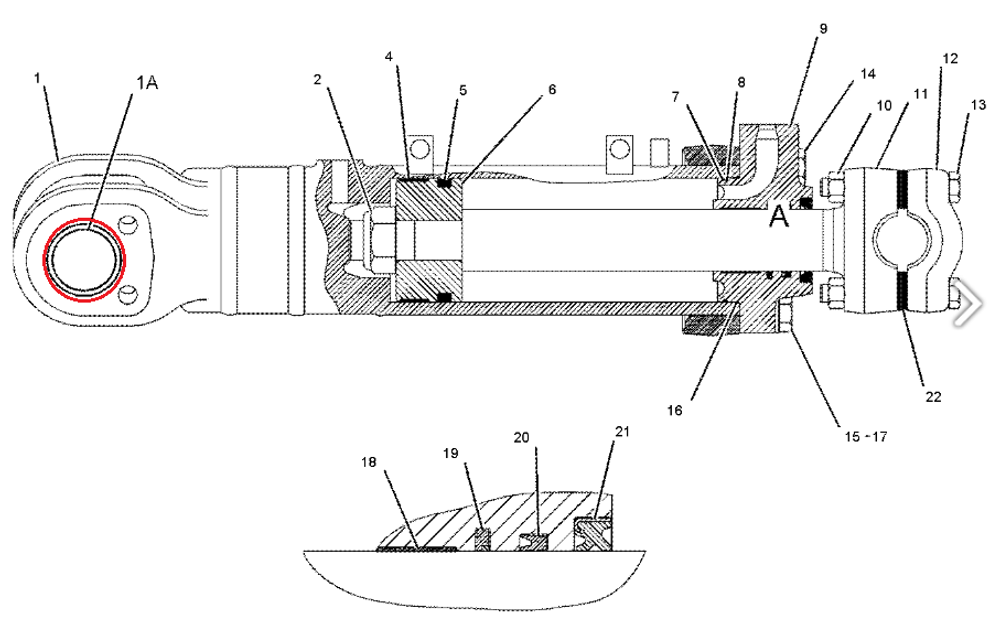 1
1A
2
4
5
6
7
8
9
14
10
11
12
13
A
16
15 - 17
22
18
19
20
21