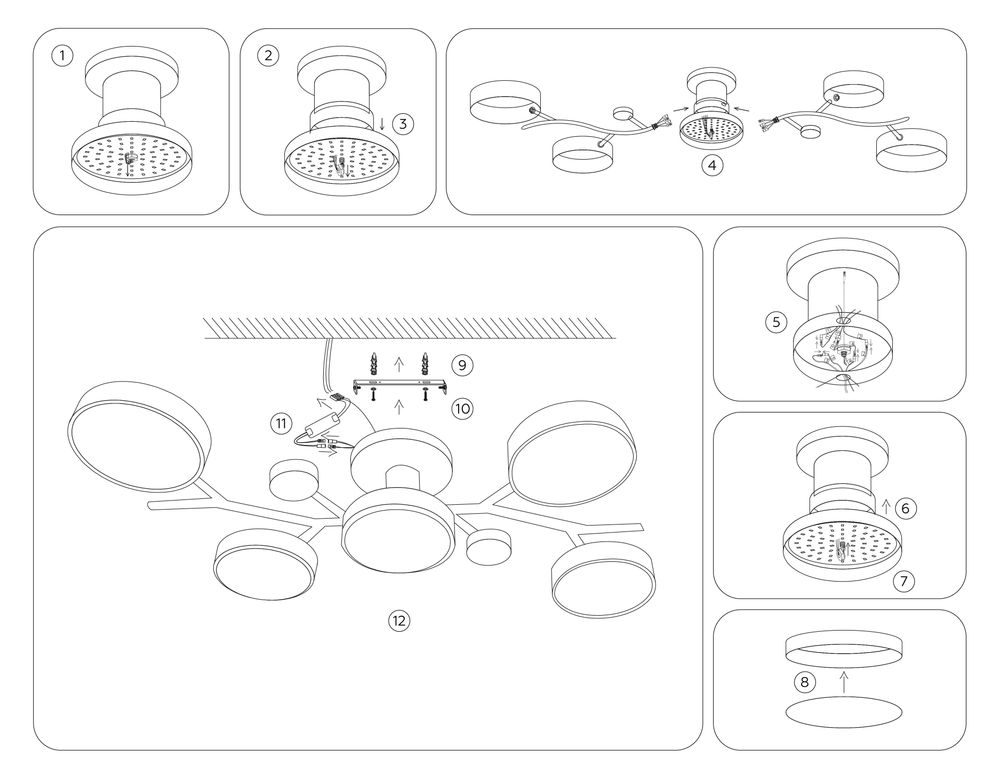 1
2
3
4
9
10
11
12
5
6
7
8