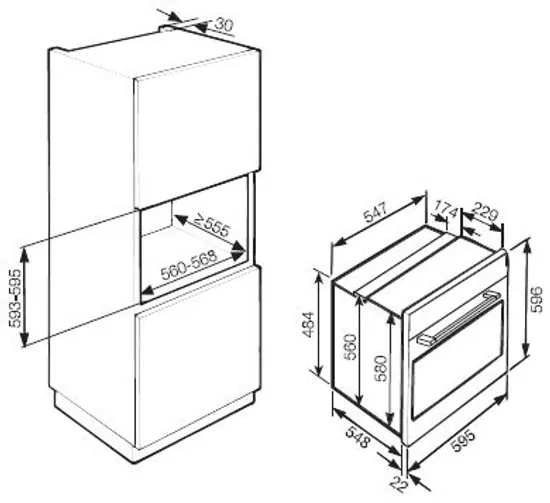 30

≥555

560-568

593-595

547

174

229

484

560

580

596

548

595

22