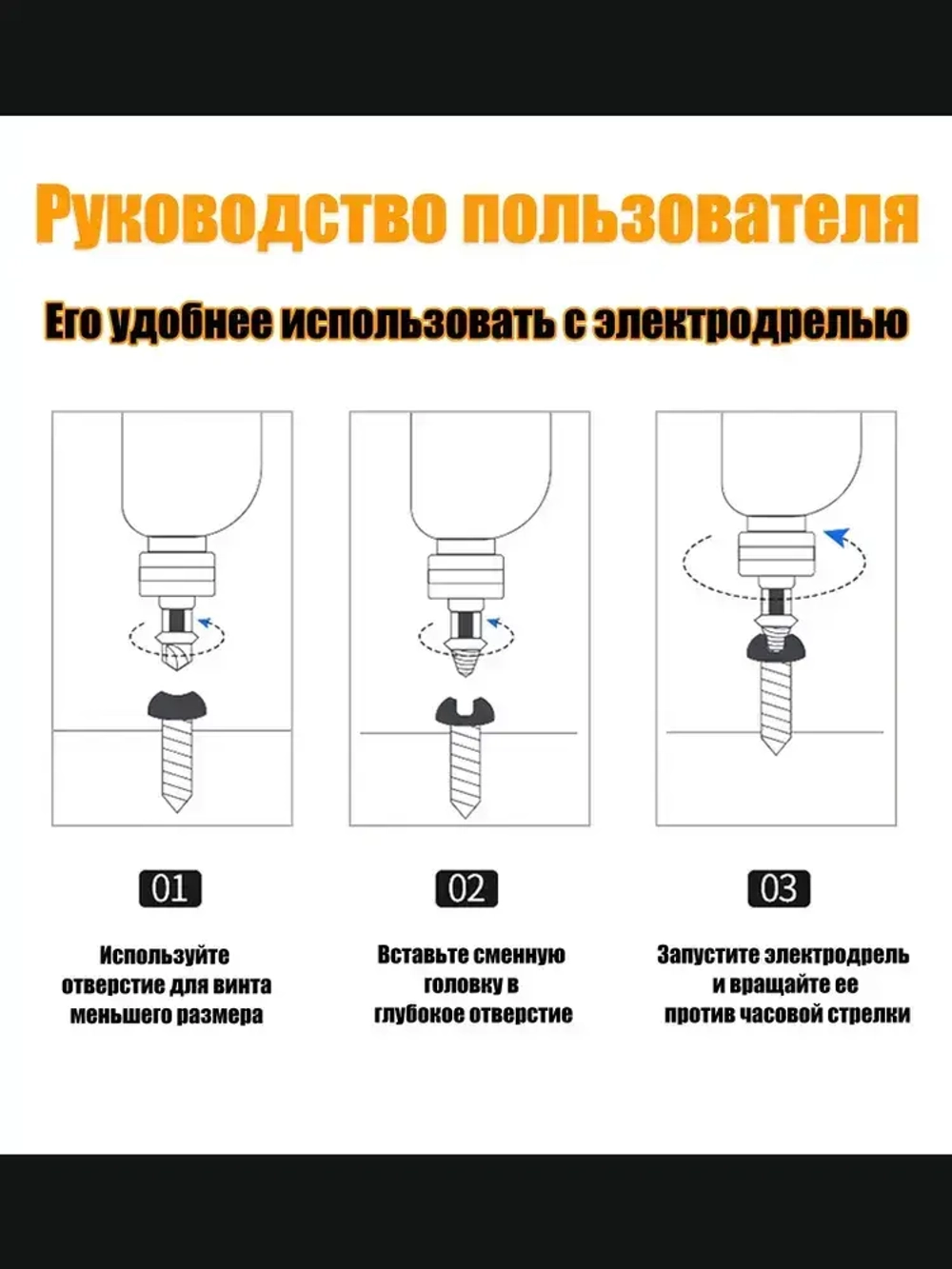 Руководство пользователя

Его удобнее использовать с электродрелью

01

Используйте отверстие для винта меньшего размера

02

Вставьте сменную головку в глубокое отверстие

03

Запустите электродрель и вращайте ее против часовой стрелки