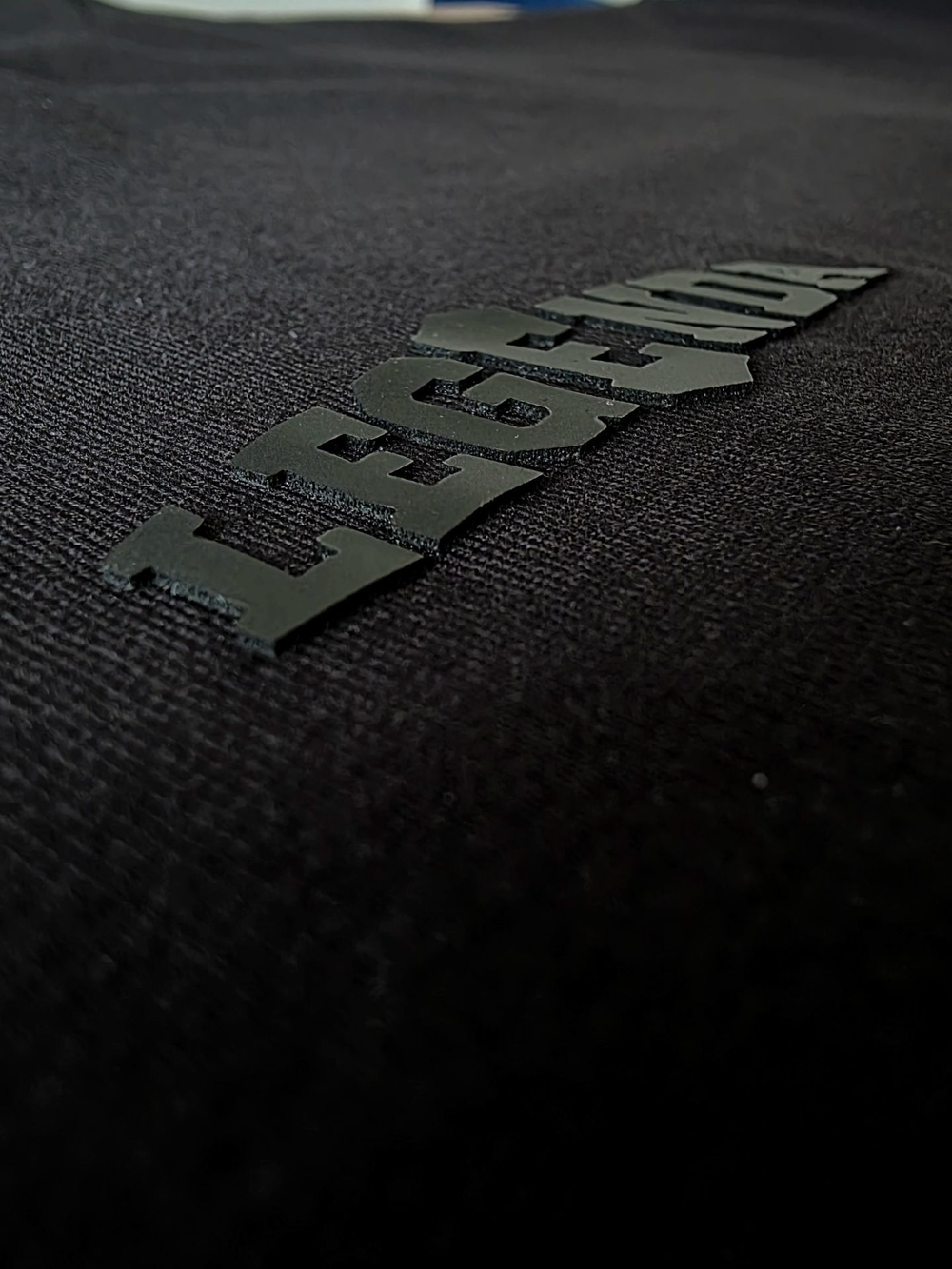 LEGENDA