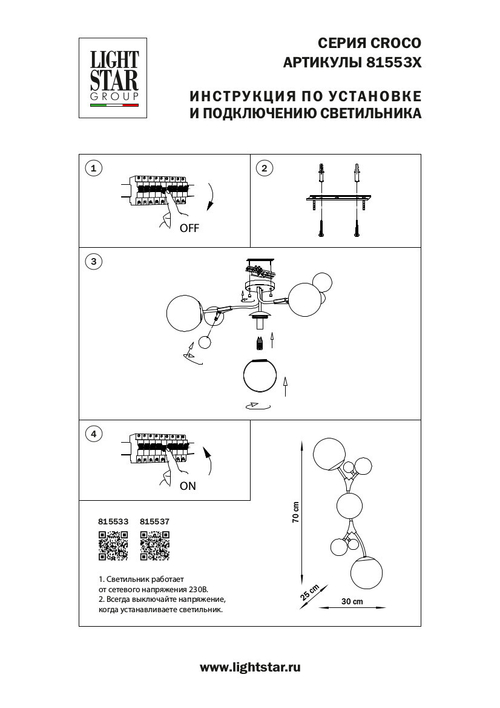 LIGHT STAR GROUP

СЕРИЯ CROCO
АРТИКУЛЫ 81553X

ИНСТРУКЦИЯ ПО УСТАНОВКЕ
И ПОДКЛЮЧЕНИЮ СВЕТИЛЬНИКА

1

OFF

2

3

4

ON

815533 815537

1. Светильник работает от сетевого напряжения 230В.
2. Всегда выключайте напряжение, когда устанавливаете светильник.

70 cm

25 cm

30 cm

www.lightstar.ru