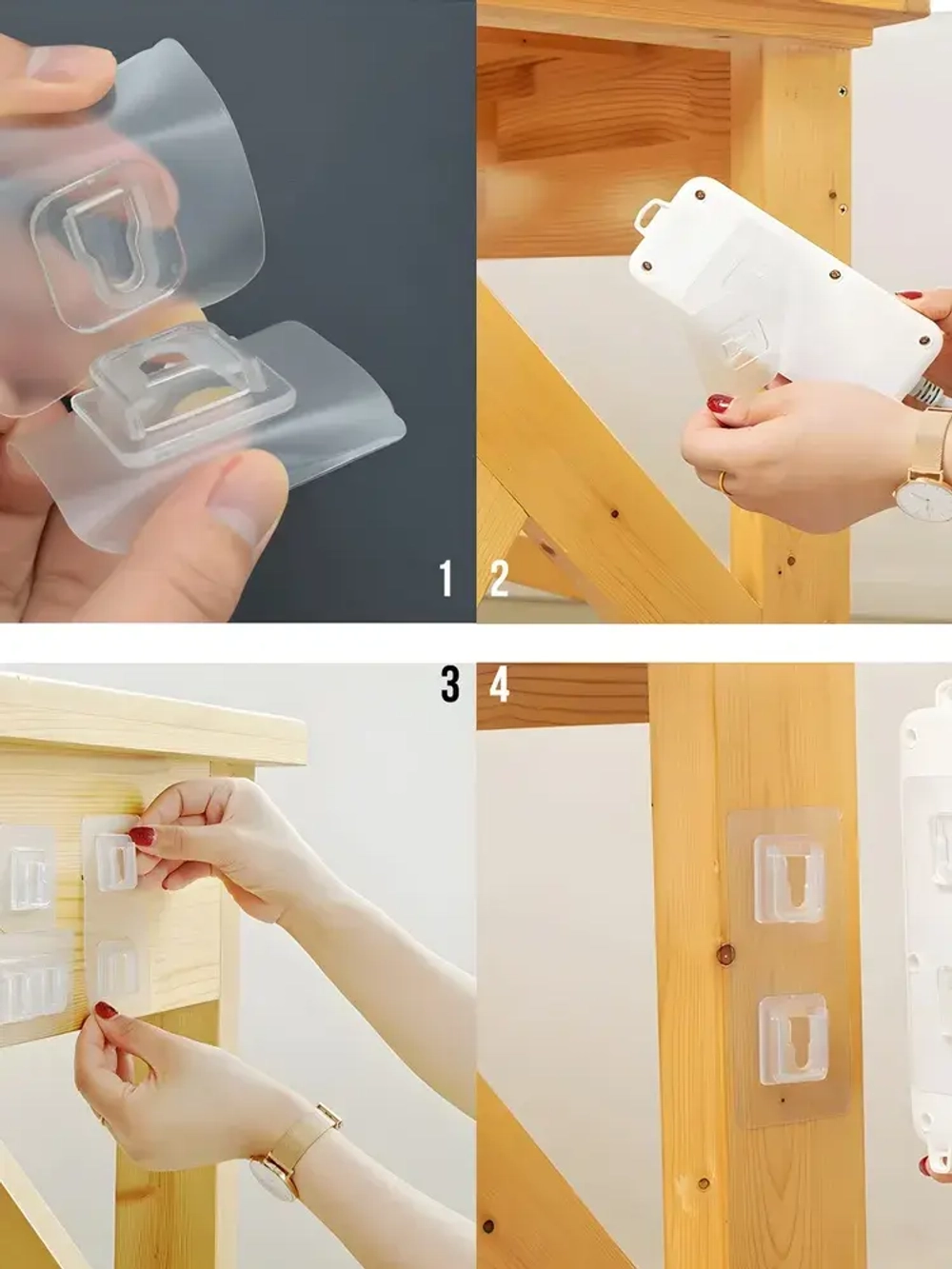 1 2

3 4