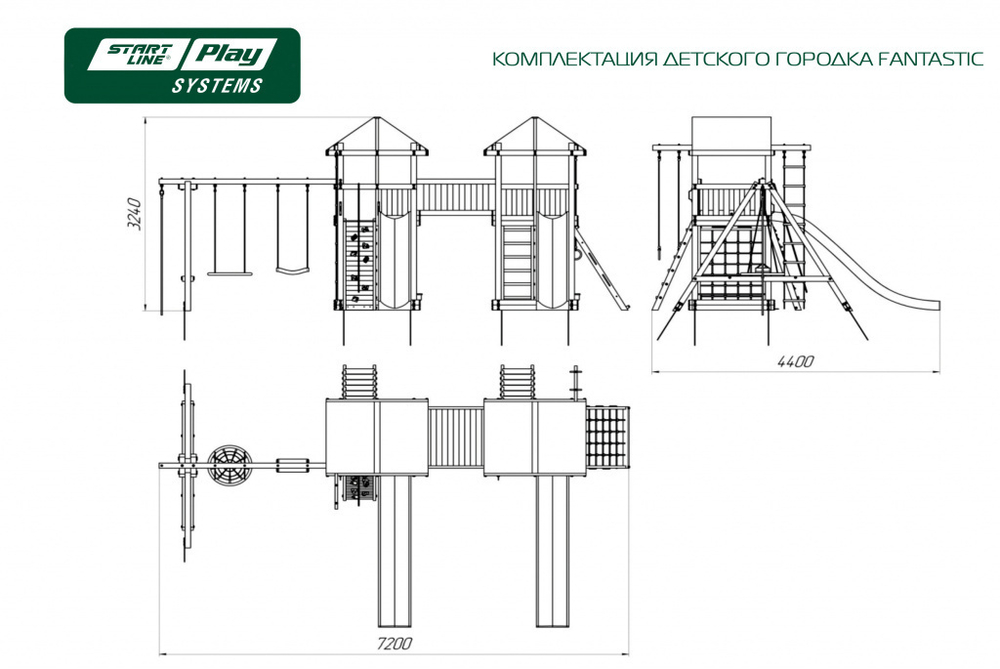 START LINE® Play SYSTEMS

КОМПЛЕКТАЦИЯ ДЕТСКОГО ГОРОДКА FANTASTIC

3240

4400

7200