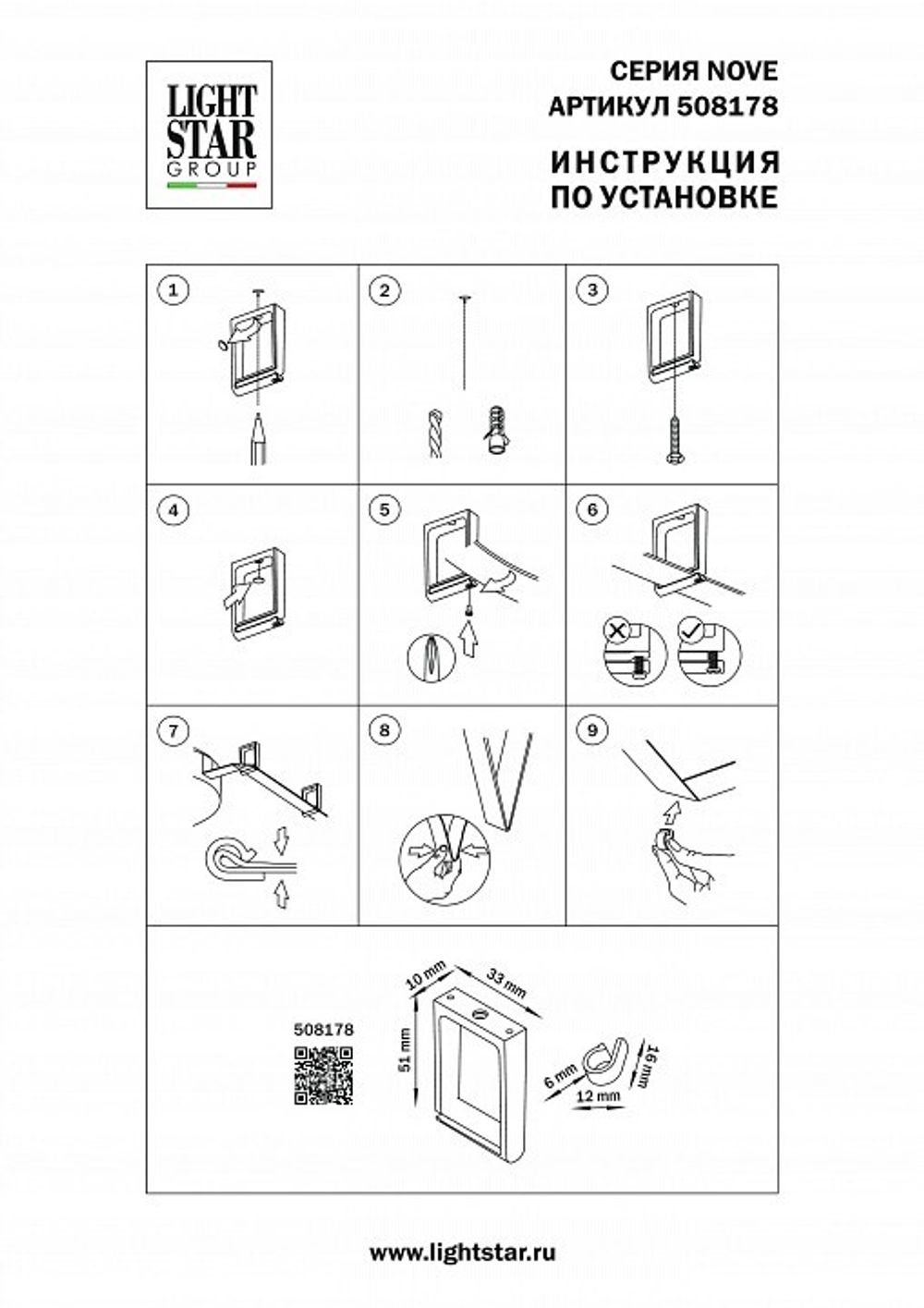 LIGHT STAR GROUP

СЕРИЯ NOVE
АРТИКУЛ 508178

ИНСТРУКЦИЯ
ПО УСТАНОВКЕ

1
2
3
4
5
6
7
8
9

508178

10 mm
33 mm
51 mm
6 mm
12 mm
16 mm

www.lightstar.ru