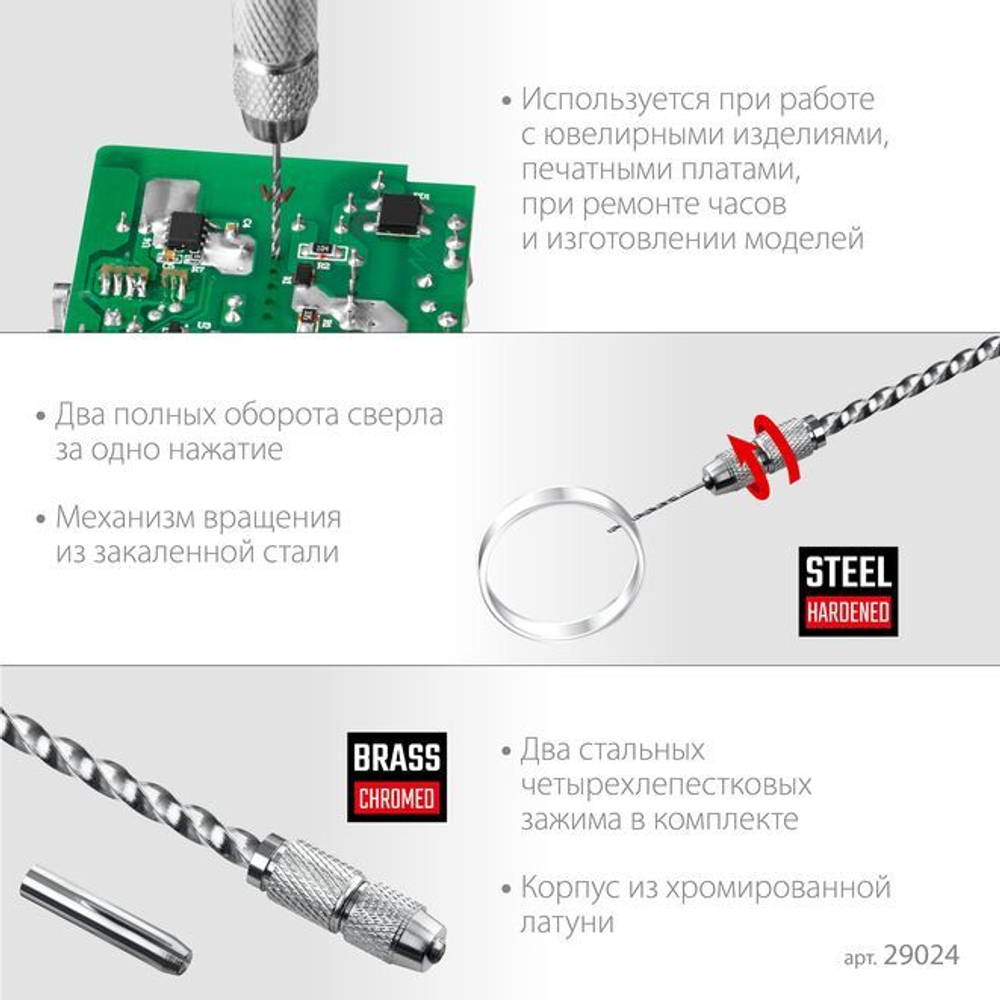 • Используется при работе с ювелирными изделиями, печатными платами, при ремонте часов и изготовлении моделей

• Два полных оборота сверла за одно нажатие

• Механизм вращения из закаленной стали

STEEL
HARDENED

BRASS
CHROMED

• Два стальных четырехлепестковых зажима в комплекте

• Корпус из хромированной латуни

арт. 29024