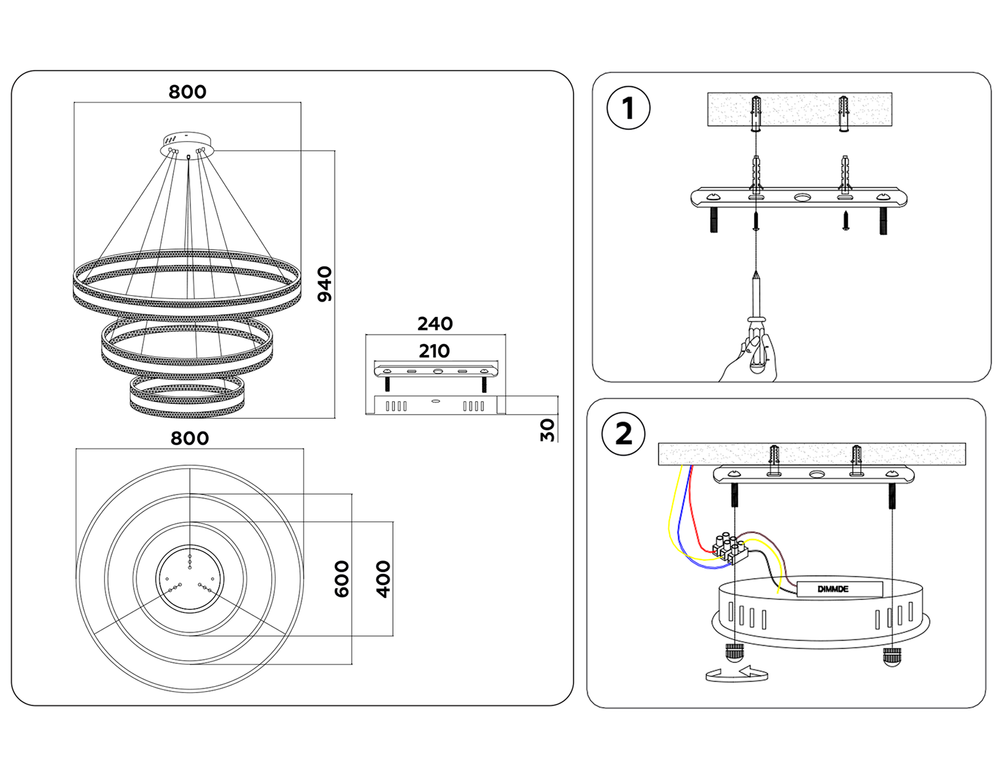 800
940
240
210
30
800
600
400
1
2
DIMMDE