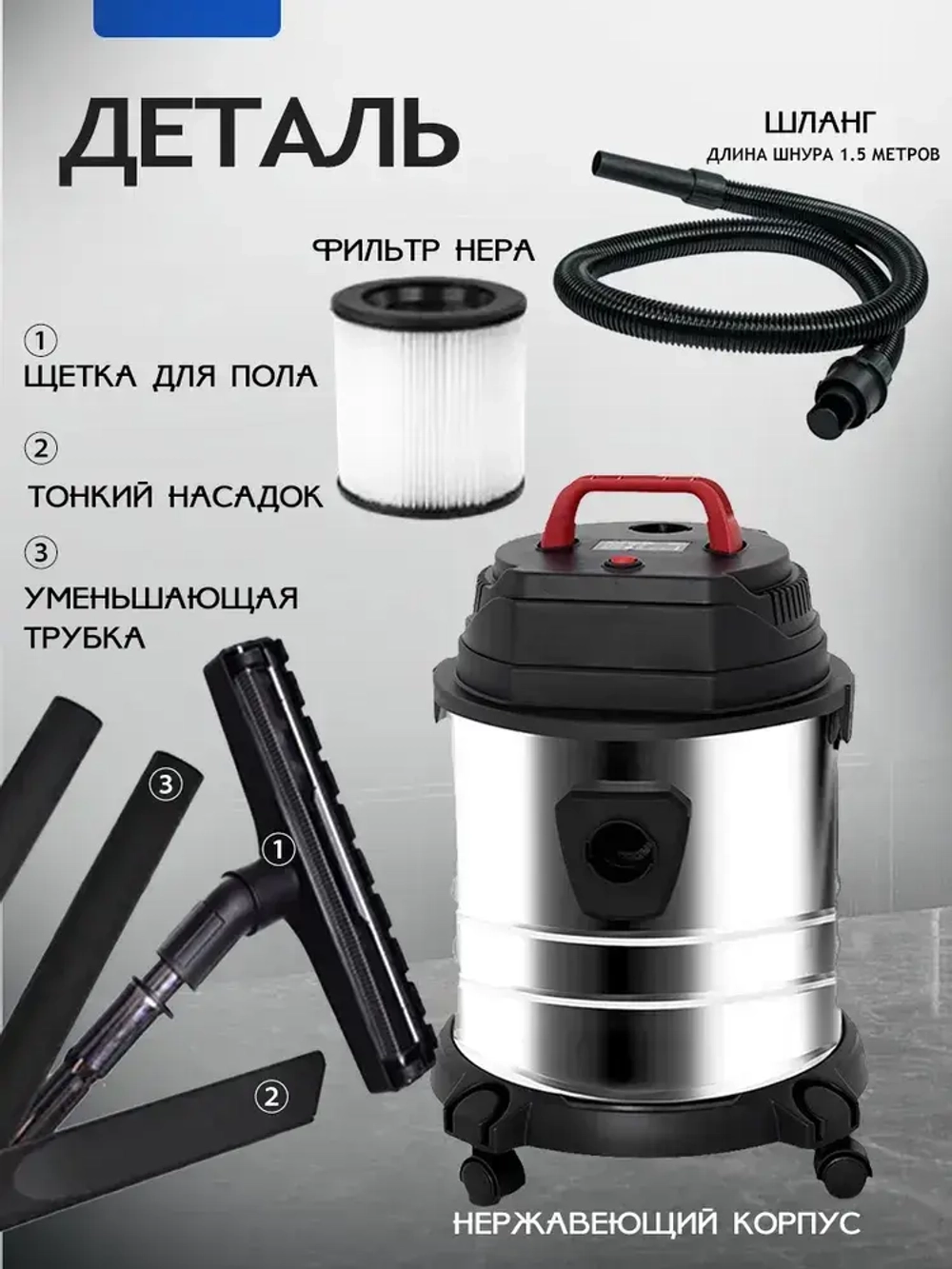 ДЕТАЛЬ

ШЛАНГ
ДЛИНА ШНУРА 1.5 МЕТРОВ

ФИЛЬТР НЕРА

①
ЩЕТКА ДЛЯ ПОЛА

②
ТОНКИЙ НАСАДОК

③
УМЕНЬШАЮЩАЯ ТРУБКА

③

①

②

НЕРЖАВЕЮЩИЙ КОРПУС