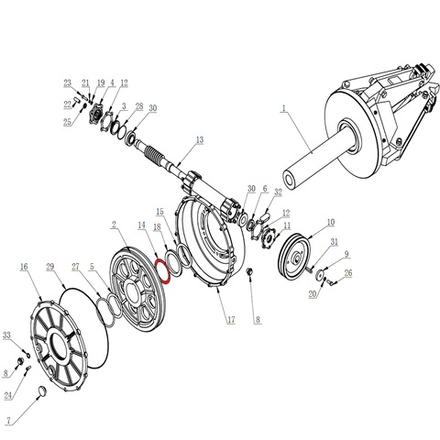 23
21
19
4
12
22
3
28
30
25
1
13
30
6
32
15
12
2
14
18
11
10
31
9
16
29
27
5
26
20
17
8
33
8
24
7