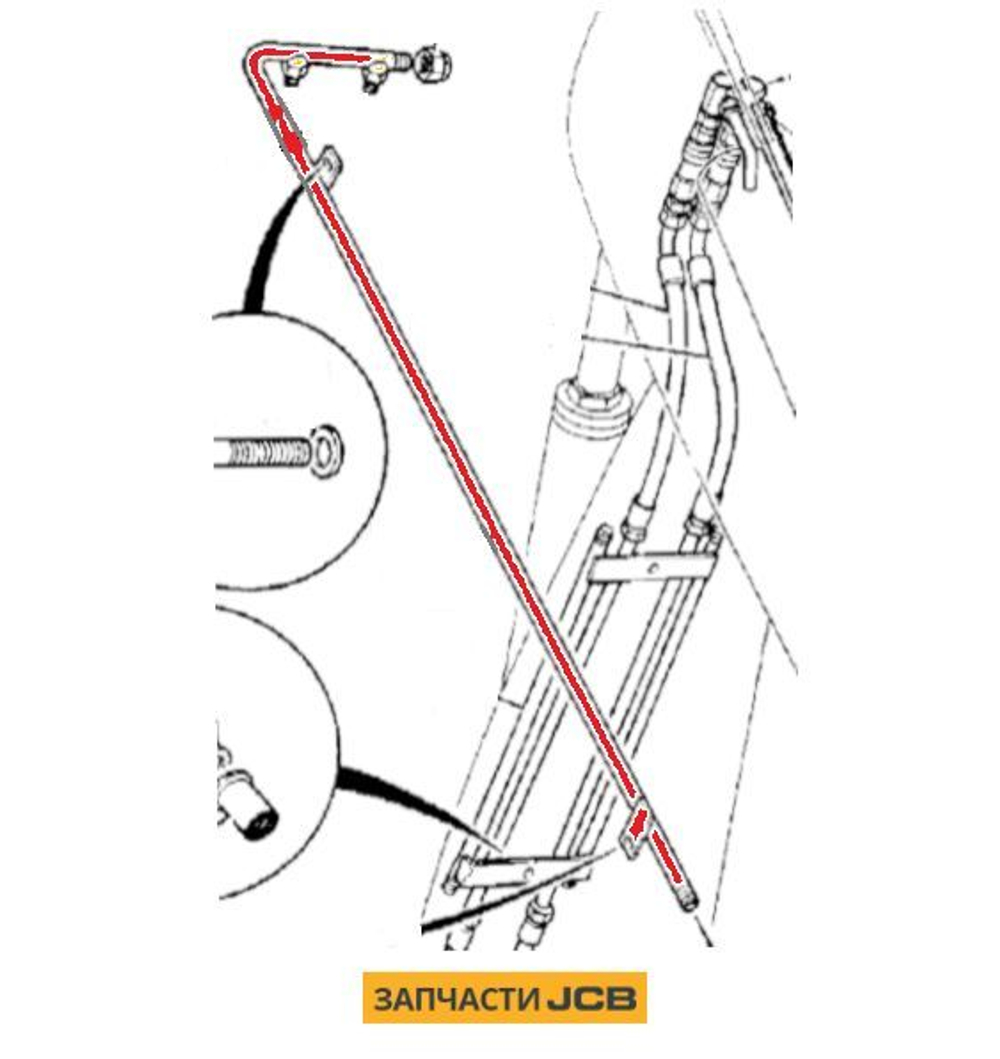 ЗАПЧАСТИ JCB