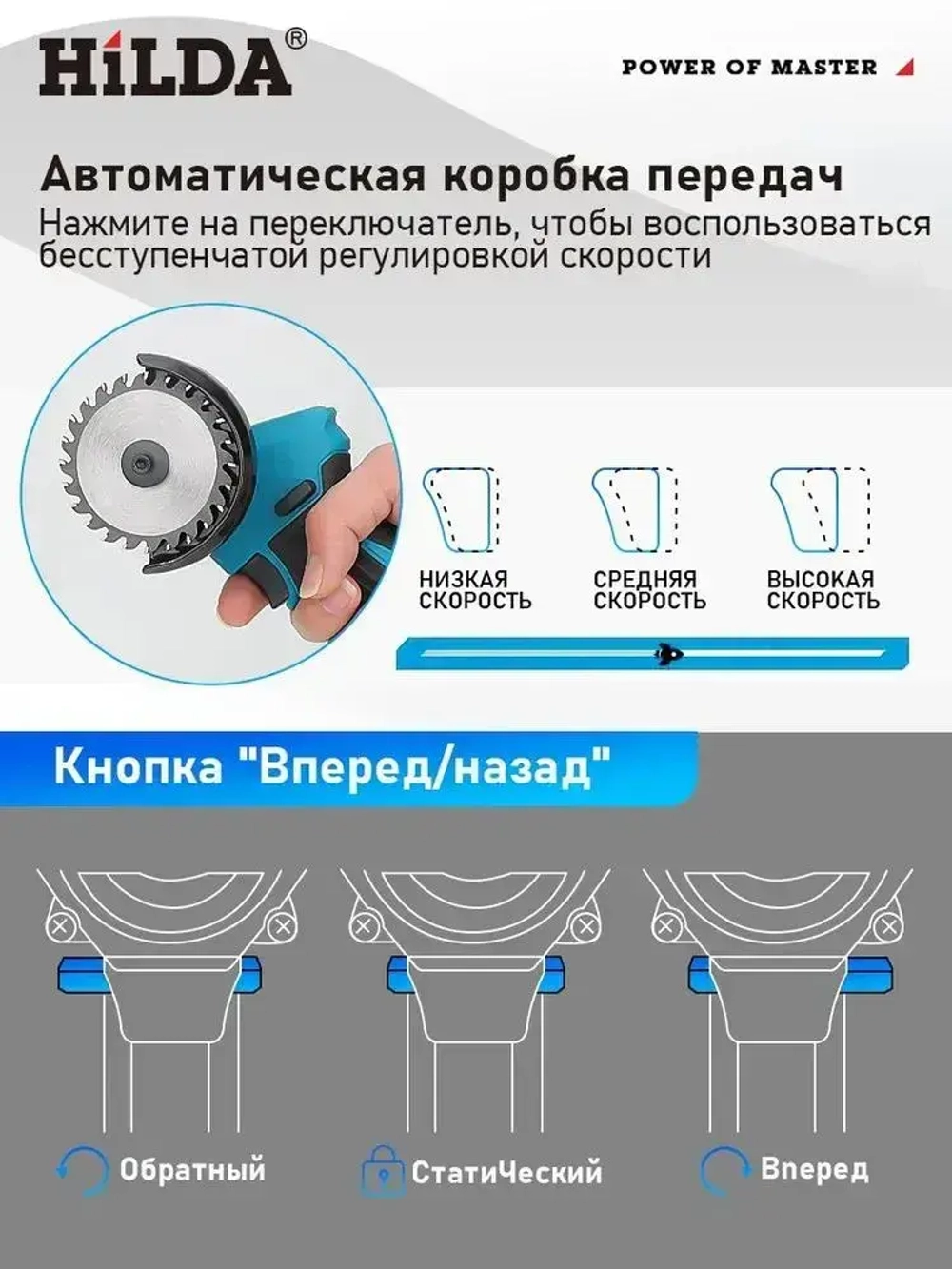 HiLDA®

POWER OF MASTER

Автоматическая коробка передач

Нажмите на переключатель, чтобы воспользоваться бесступенчатой регулировкой скорости

НИЗКАЯ СКОРОСТЬ

СРЕДНЯЯ СКОРОСТЬ

ВЫСОКАЯ СКОРОСТЬ

Кнопка "Вперед/назад"

Обратный

СтатиЧеский

Вперед