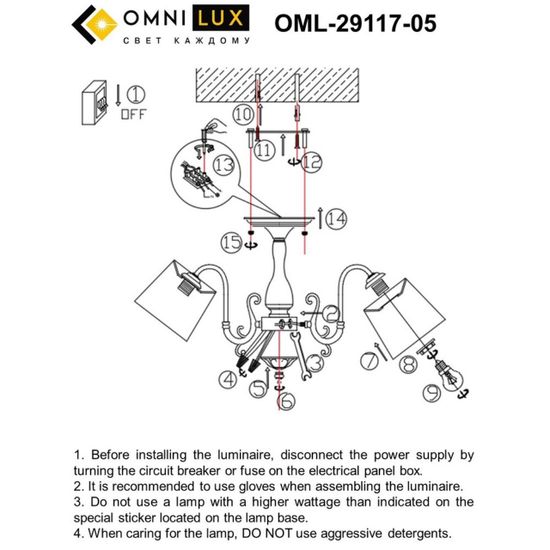 OMNI LUX
СВЕТ КАЖДОМУ

OML-29117-05

1
OFF

10
11
12
13
14
15
2
3
4
5
6
7
8
9

1. Before installing the luminaire, disconnect the power supply by turning the circuit breaker or fuse on the electrical panel box.
2. It is recommended to use gloves when assembling the luminaire.
3. Do not use a lamp with a higher wattage than indicated on the special sticker located on the lamp base.
4. When caring for the lamp, DO NOT use aggressive detergents.