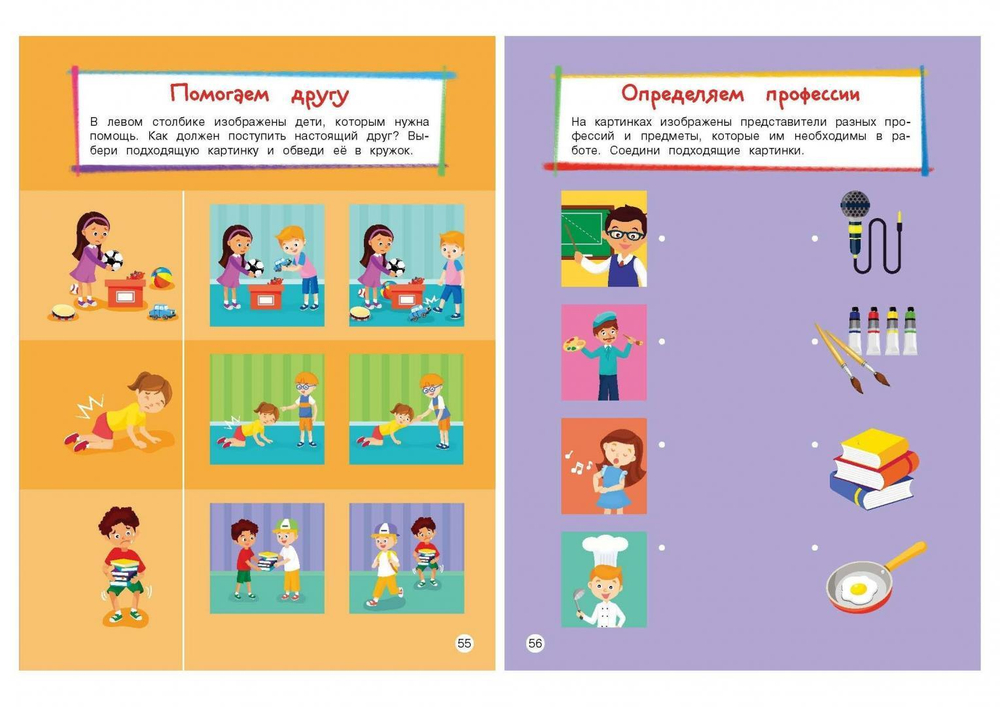 Помогаем другу

В левом столбике изображены дети, которым нужна помощь. Как должен поступить настоящий друг? Выбери подходящую картинку и обведи её в кружок.

55

Определяем профессии

На картинках изображены представители разных профессий и предметы, которые им необходимы в работе. Соедини подходящие картинки.

56