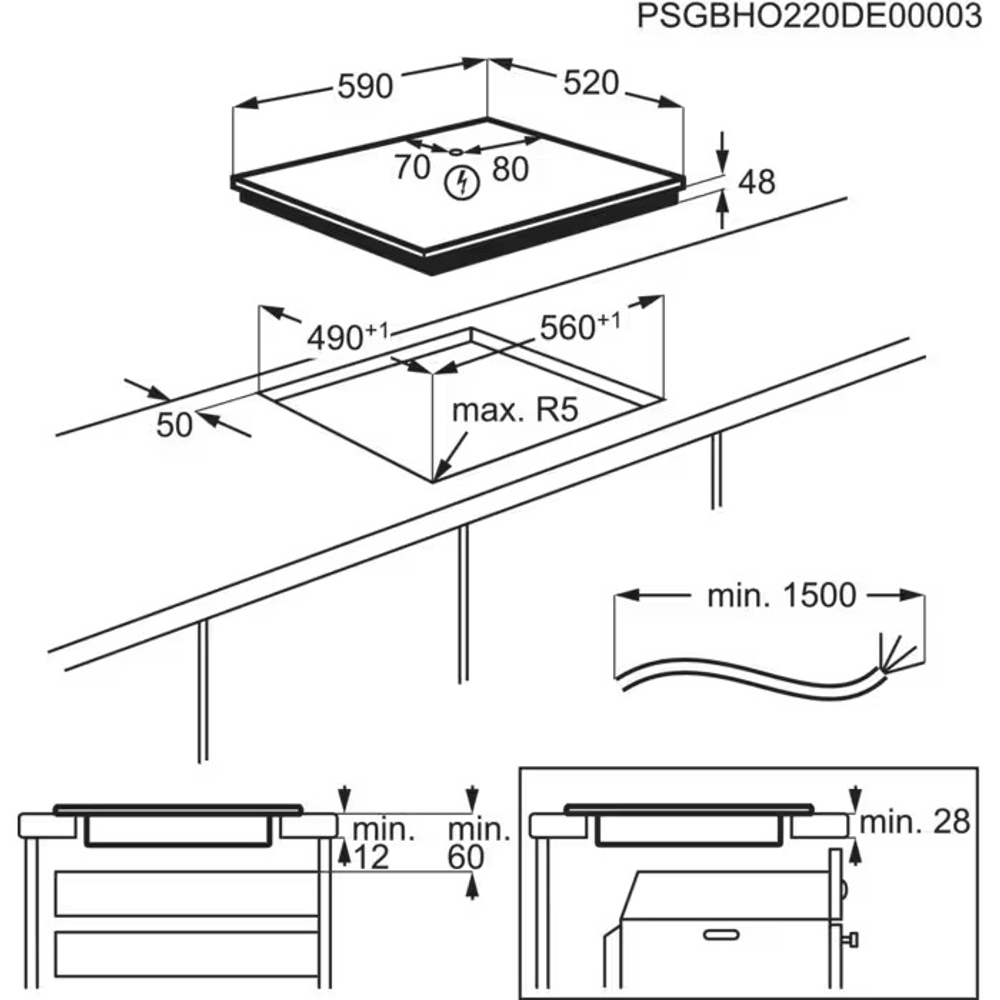 PSGBHO220DE00003

590

520

70

80

48

$490^{+1}$

$560^{+1}$

50

max. R5

min. 1500

min.
12

min.
60

min. 28