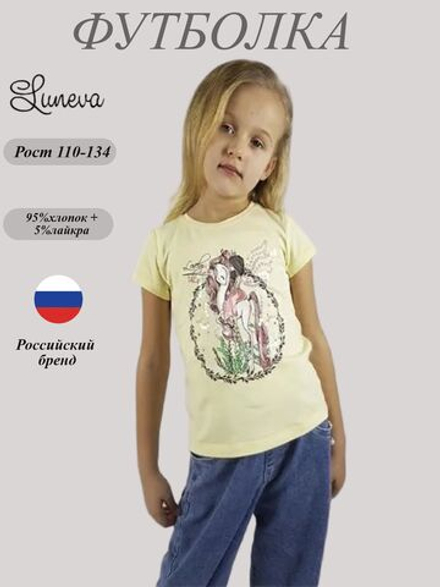 ФУТБОЛКА

Luneva

Рост 110-134

95%хлопок + 5%лайкра

Российский бренд