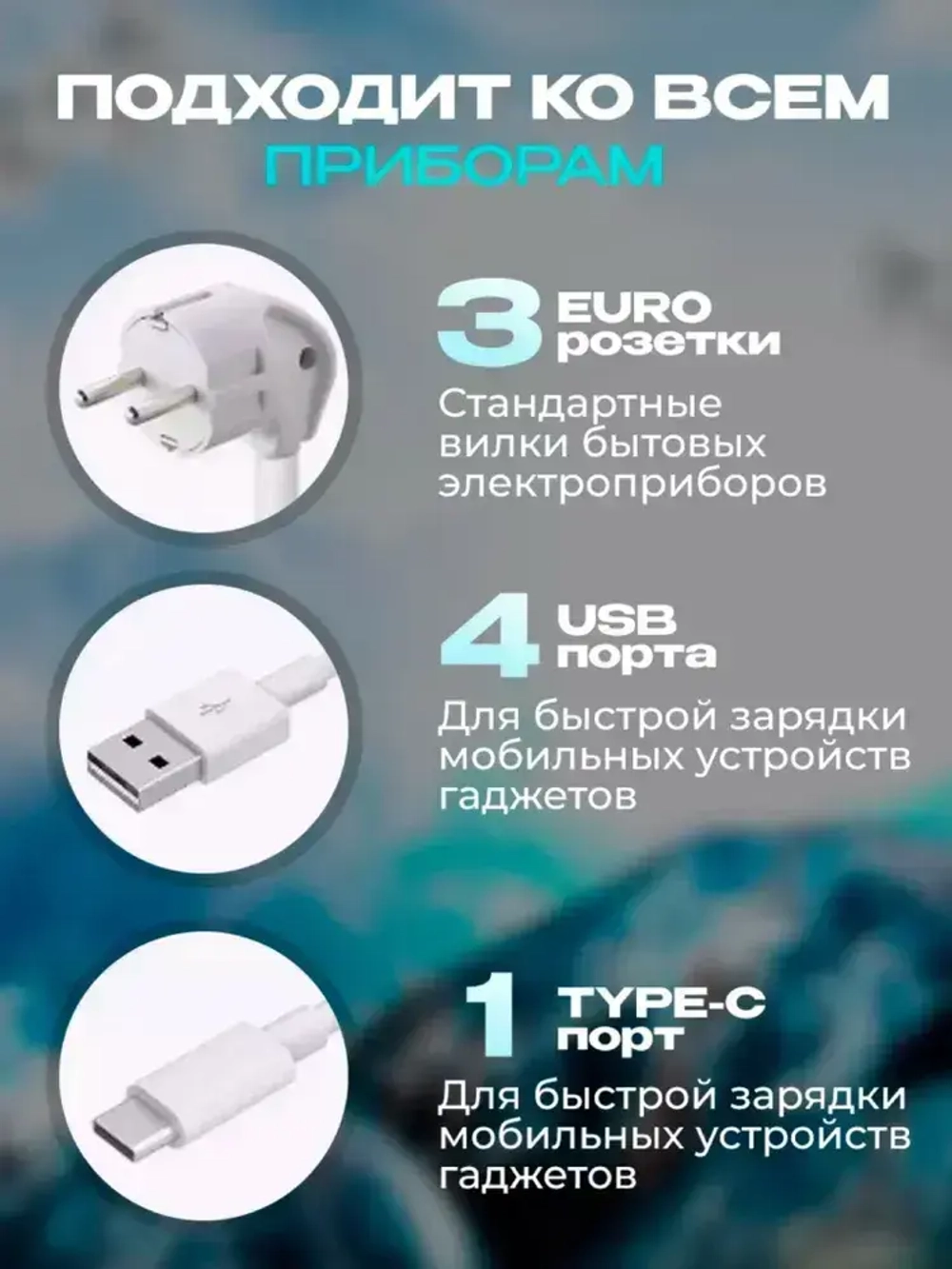 ПОДХОДИТ КО ВСЕМ
ПРИБОРАМ

3 EURO
розетки

Стандартные вилки бытовых электроприборов

4 USB
порта

Для быстрой зарядки мобильных устройств гаджетов

1 TYPE-C
порт

Для быстрой зарядки мобильных устройств гаджетов