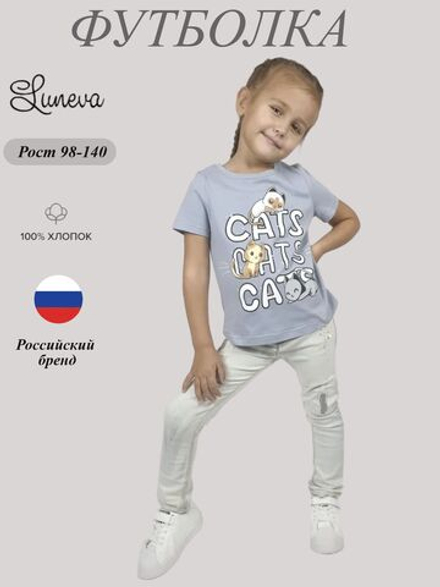 ФУТБОЛКА

Luneva

Рост 98-140

100% ХЛОПОК

Российский бренд

CATS CATS CATS