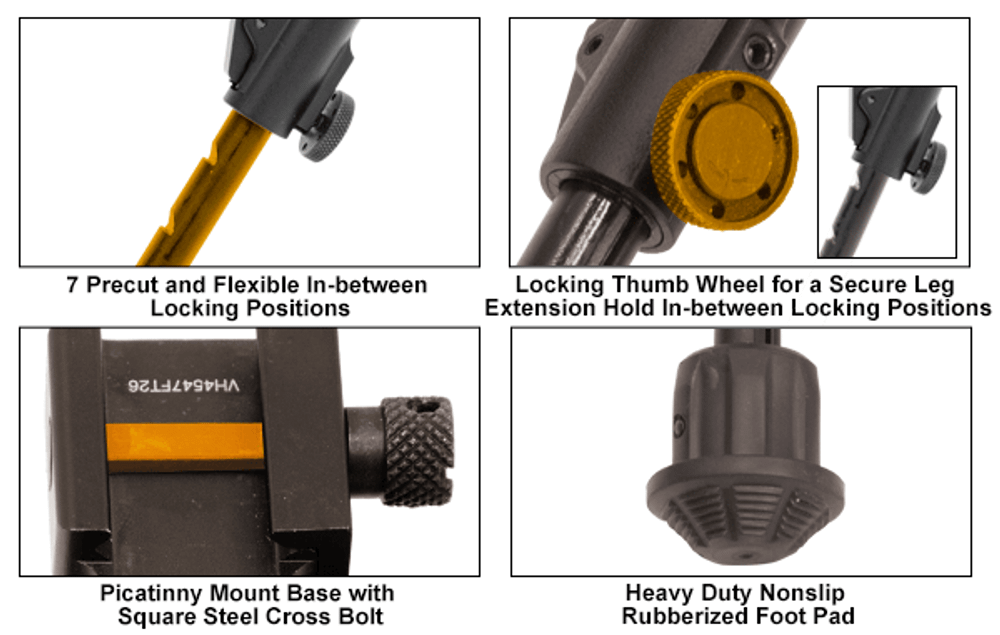 7 Precut and Flexible In-between Locking Positions

Locking Thumb Wheel for a Secure Leg Extension Hold In-between Locking Positions

VH4547FT26

Picatinny Mount Base with Square Steel Cross Bolt

Heavy Duty Nonslip Rubberized Foot Pad