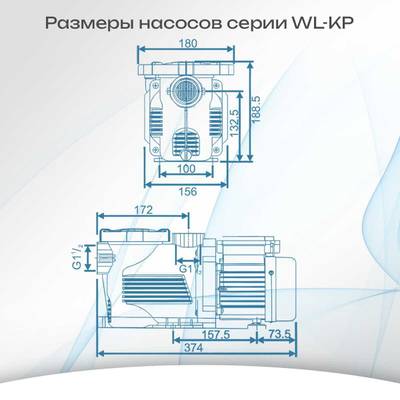 Размеры насосов серии WL-KP

180

188.5

132.5

100

156

172

$G1\frac{1}{2}$

$G1\frac{1}{2}$

157.5

73.5

374