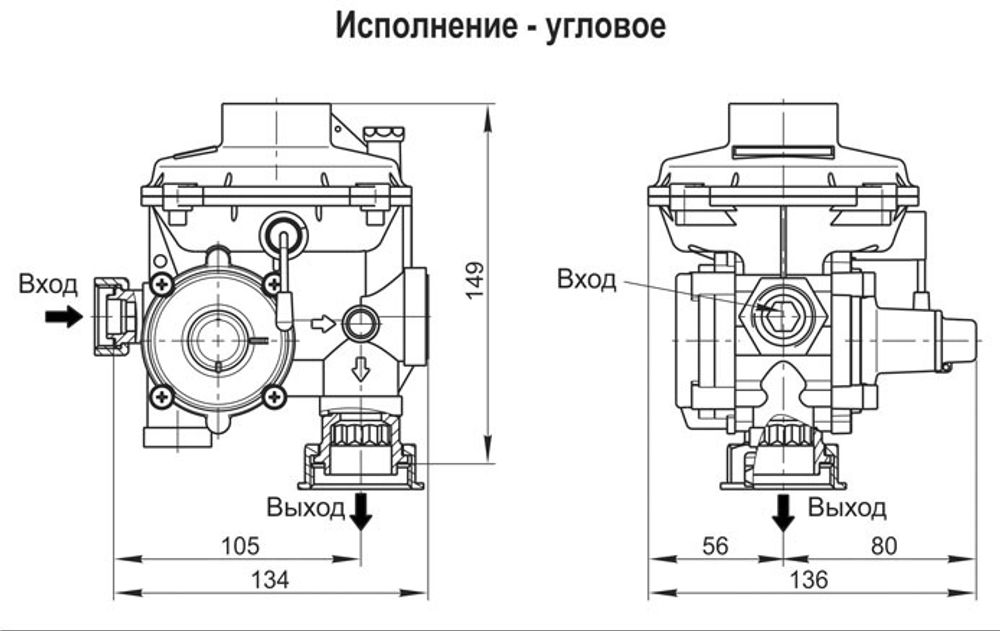 Исполнение - угловое

Вход

149

Выход

105

134

Вход

Выход

56

80

136