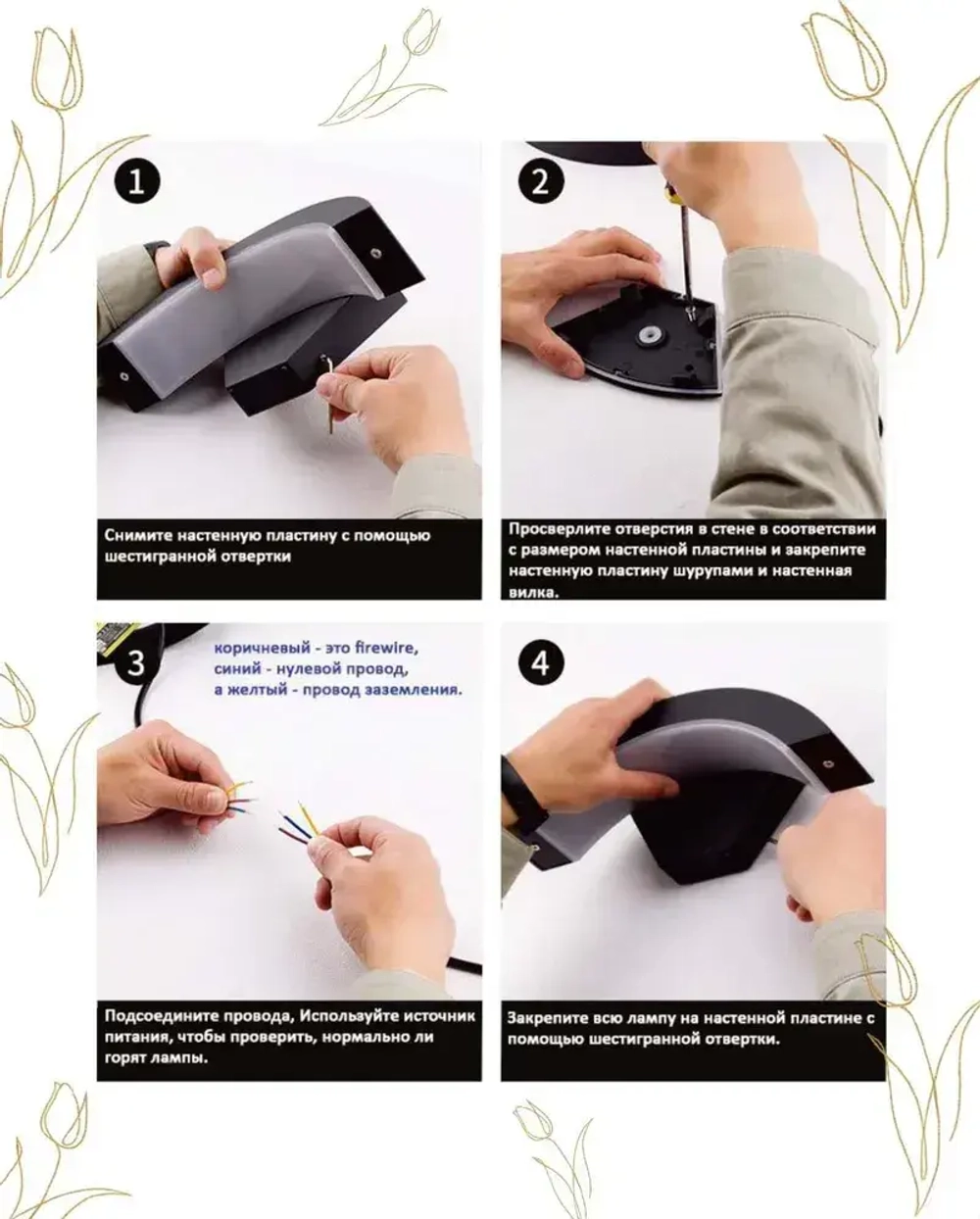 1

Снимите настенную пластину с помощью шестигранной отвертки

2

Просверлите отверстия в стене в соответствии с размером настенной пластины и закрепите настенную пластину шурупами и настенная вилка.

3

коричневый - это firewire, синий - нулевой провод, а желтый - провод заземления.

Подсоедините провода, Используйте источник питания, чтобы проверить, нормально ли горят лампы.

4

Закрепите всю лампу на настенной пластине с помощью шестигранной отвертки.