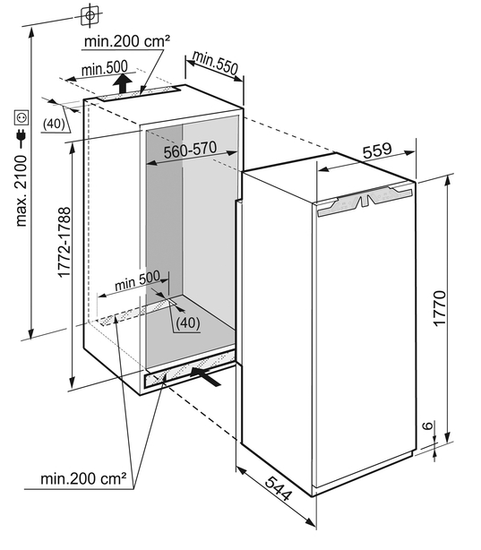 min.200 cm²
min.500
min.550
(40)
max. 2100
560-570
559
1772-1788
min 500
(40)
1770
6
min.200 cm²
544