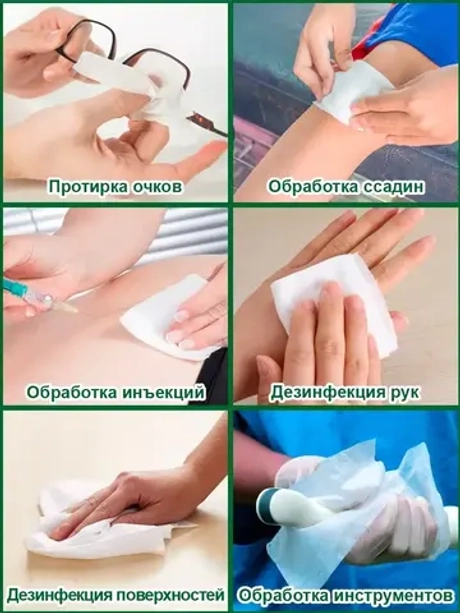 Протирка очков

Обработка ссадин

Обработка инъекций

Дезинфекция рук

Дезинфекция поверхностей

Обработка инструментов