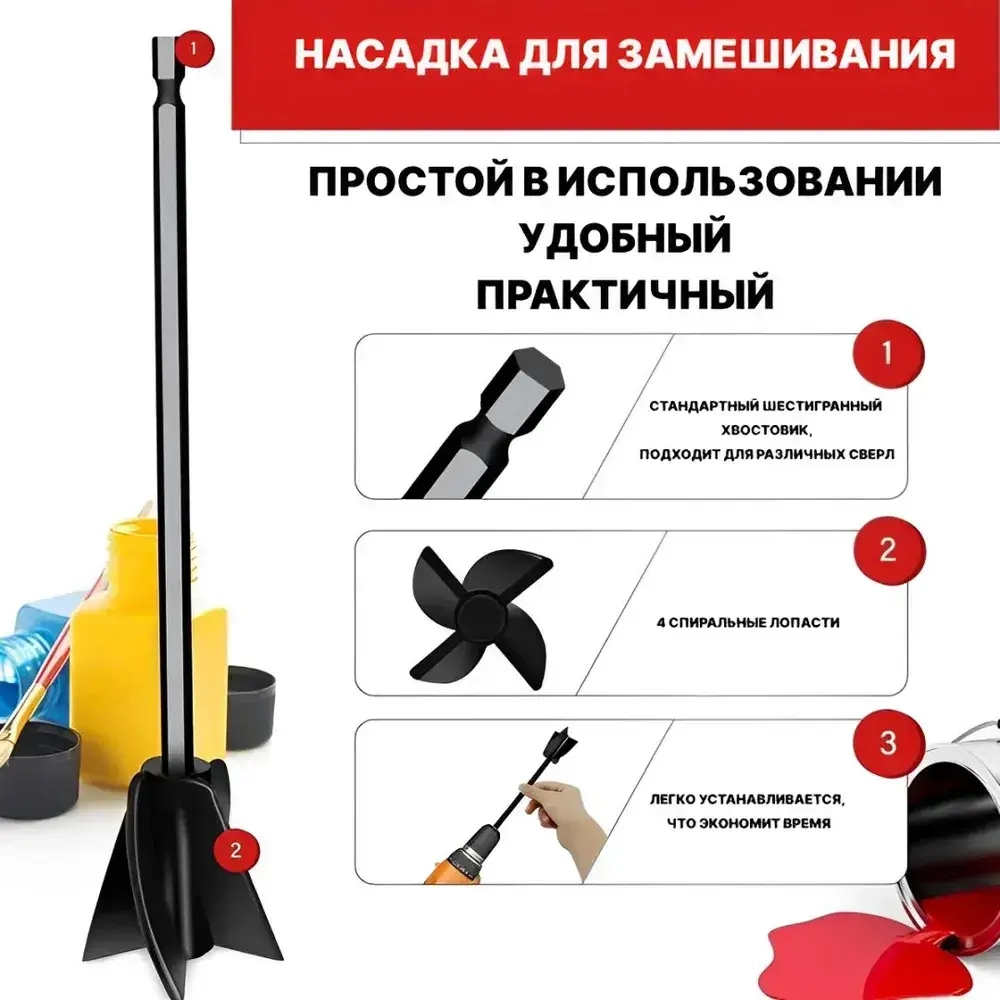 1

НАСАДКА ДЛЯ ЗАМЕШИВАНИЯ

ПРОСТОЙ В ИСПОЛЬЗОВАНИИ
УДОБНЫЙ
ПРАКТИЧНЫЙ

1

СТАНДАРТНЫЙ ШЕСТИГРАННЫЙ ХВОСТОВИК, ПОДХОДИТ ДЛЯ РАЗЛИЧНЫХ СВЕРЛ

2

4 СПИРАЛЬНЫЕ ЛОПАСТИ

3

ЛЕГКО УСТАНАВЛИВАЕТСЯ, ЧТО ЭКОНОМИТ ВРЕМЯ

2