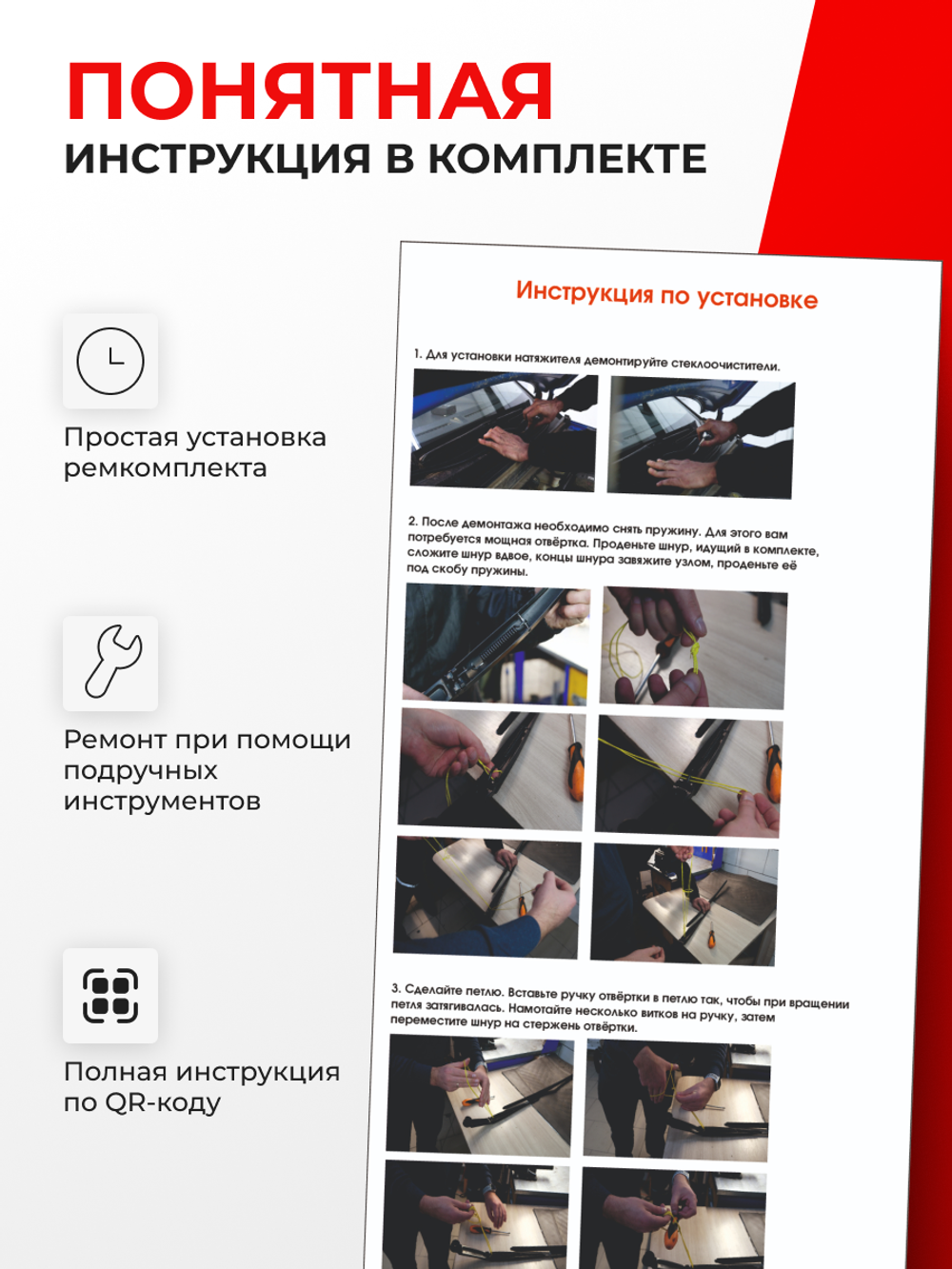 ПОНЯТНАЯ
ИНСТРУКЦИЯ В КОМПЛЕКТЕ

Простая установка ремкомплекта

Ремонт при помощи подручных инструментов

Полная инструкция по QR-коду

Инструкция по установке

1. Для установки натяжителя демонтируйте стеклоочистители.

2. После демонтажа необходимо снять пружину. Для этого вам потребуется мощная отвёртка. Проденьте шнур, идущий в комплекте, сложите шнур вдвое, концы шнура завяжите узлом, проденьте её под скобу пружины.

3. Сделайте петлю. Вставьте ручку отвёртки в петлю так, чтобы при вращении петля затягивалась. Намотайте несколько витков на ручку, затем переместите шнур на стержень отвёртки.