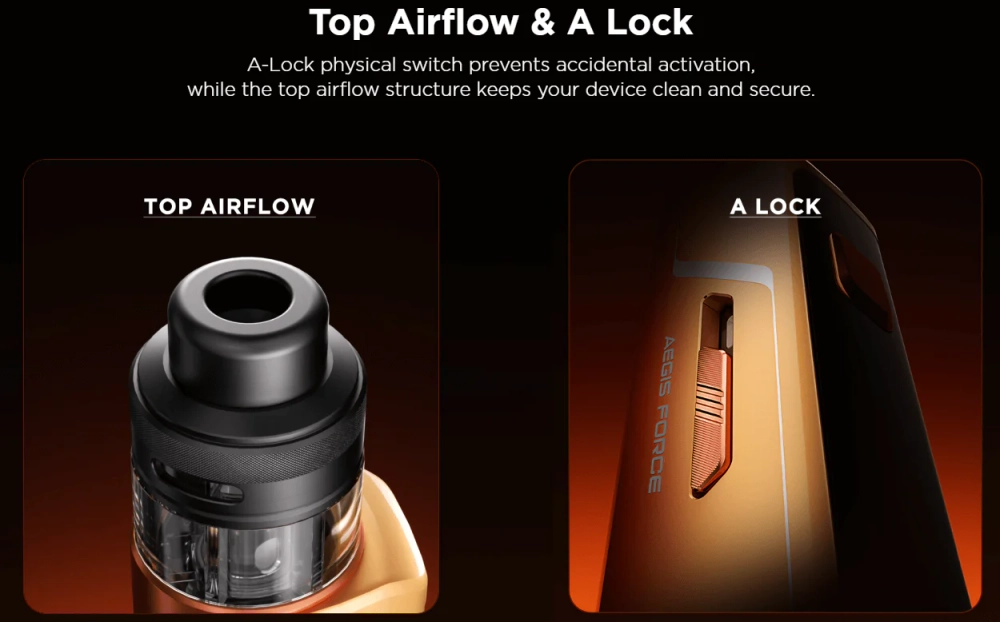 Top Airflow & A Lock

A-Lock physical switch prevents accidental activation, while the top airflow structure keeps your device clean and secure.

TOP AIRFLOW

A LOCK

AEGIS FORCE