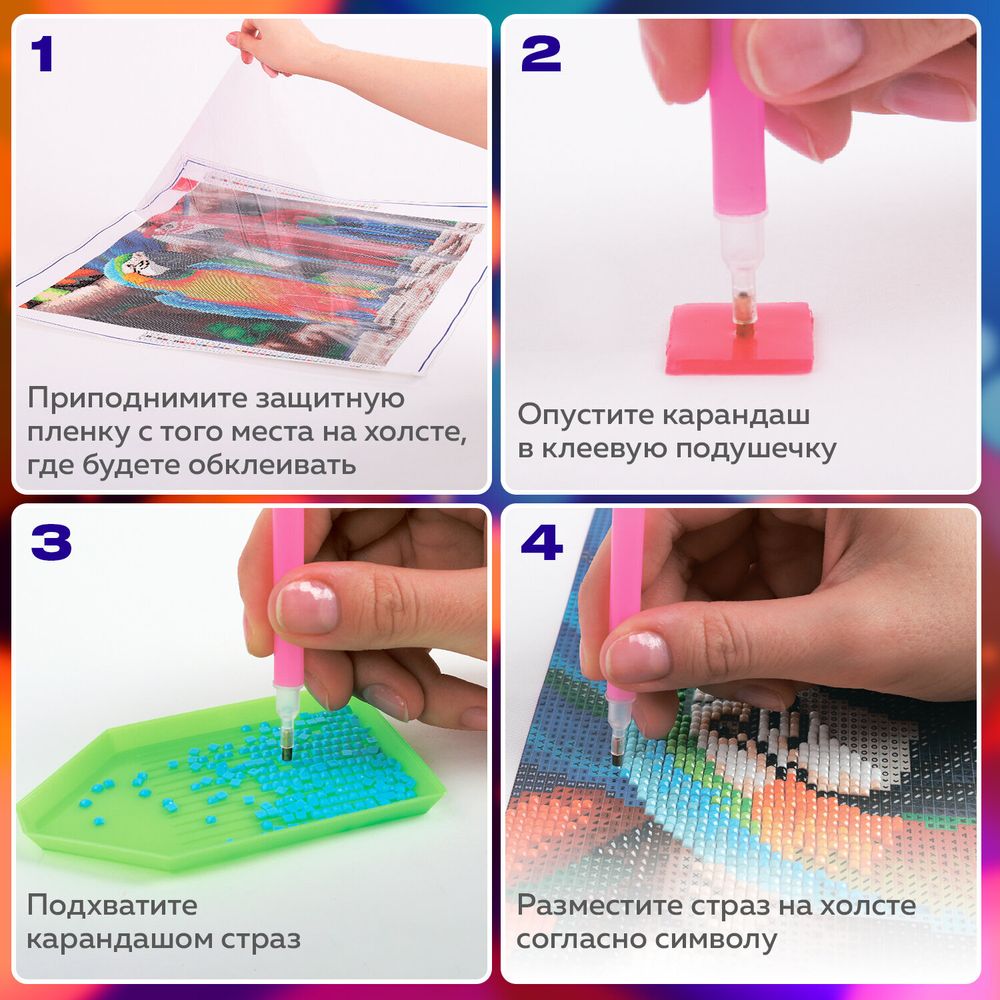 1

Приподнимите защитную пленку с того места на холсте, где будете обклеивать

2

Опустите карандаш в клеевую подушечку

3

Подхватите карандашом страз

4

Разместите страз на холсте согласно символу