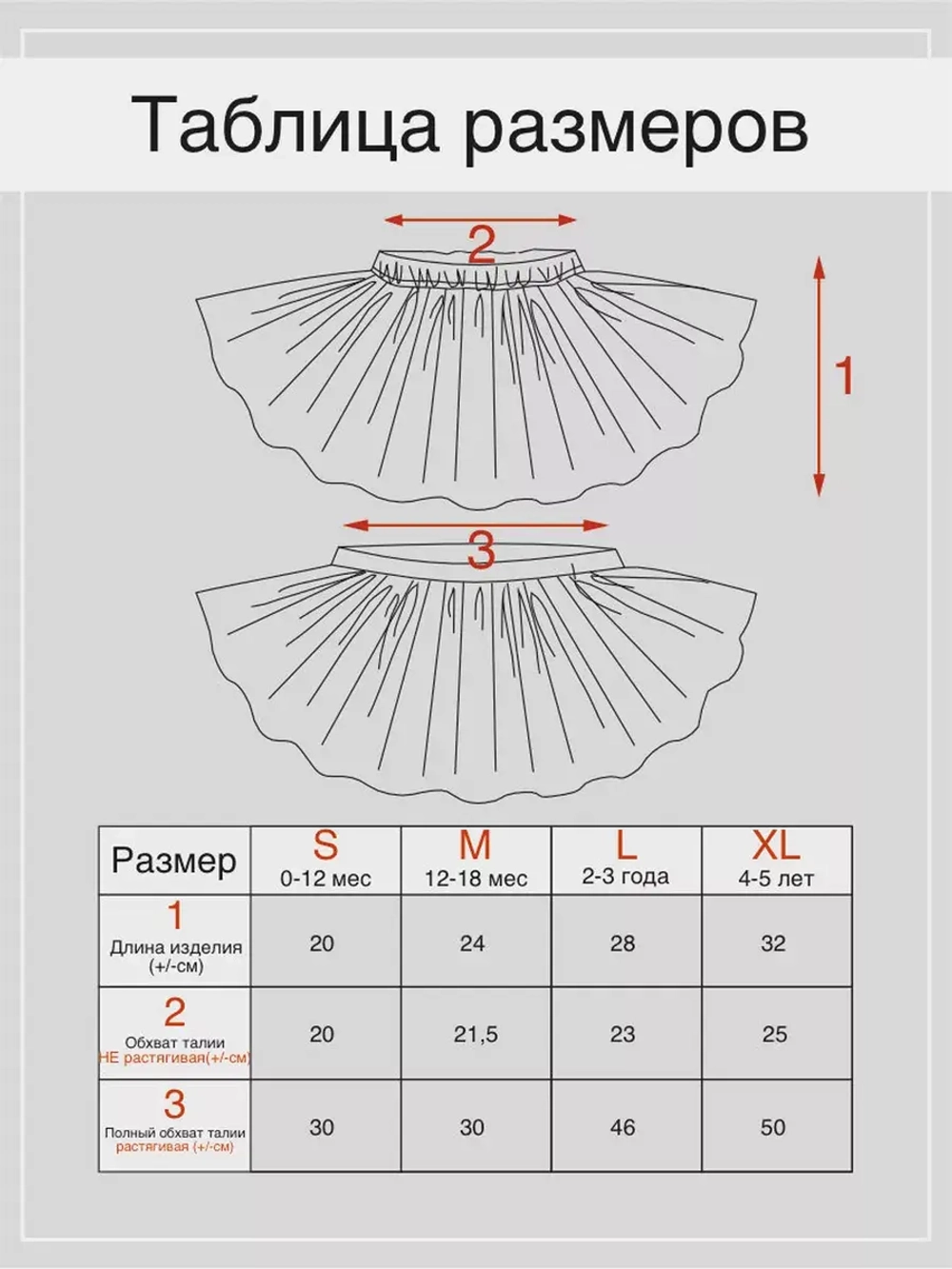 Таблица размеров

2

1

3

| Размер | S 0-12 мес | M 12-18 мес | L 2-3 года | XL 4-5 лет |
|---|---|---|---|---|
| 1 Длина изделия (+/-см) | 20 | 24 | 28 | 32 |
| 2 Обхват талии НЕ растягивая(+/-см) | 20 | 21,5 | 23 | 25 |
| 3 Полный обхват талии растягивая (+/-см) | 30 | 30 | 46 | 50 |