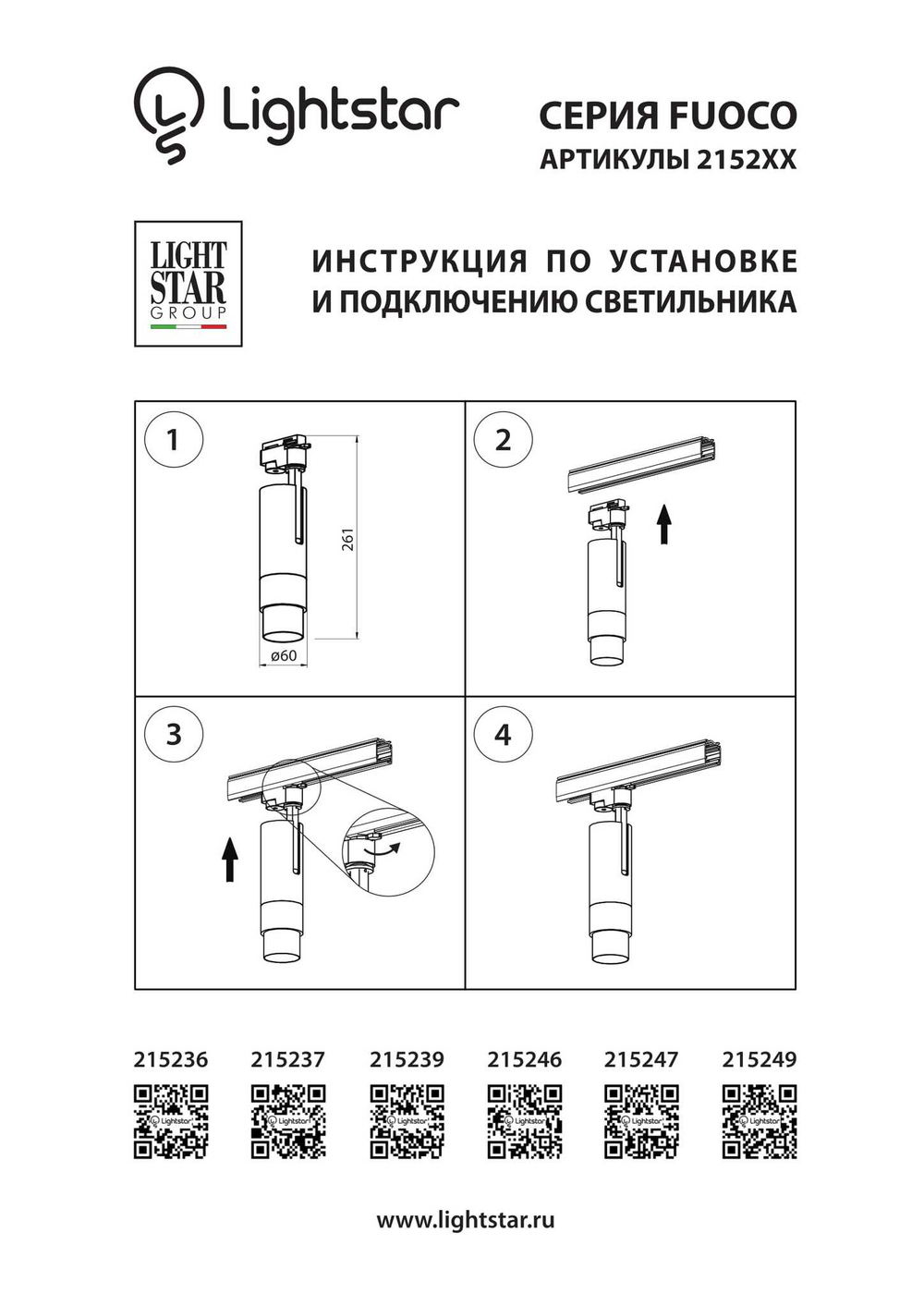 Lightstar

СЕРИЯ FUOCO
АРТИКУЛЫ 2152XX

LIGHT STAR GROUP

ИНСТРУКЦИЯ ПО УСТАНОВКЕ И ПОДКЛЮЧЕНИЮ СВЕТИЛЬНИКА

1

261

ø60

2

3

4

215236 215237 215239 215246 215247 215249

Lightstar Lightstar Lightstar Lightstar Lightstar Lightstar

www.lightstar.ru