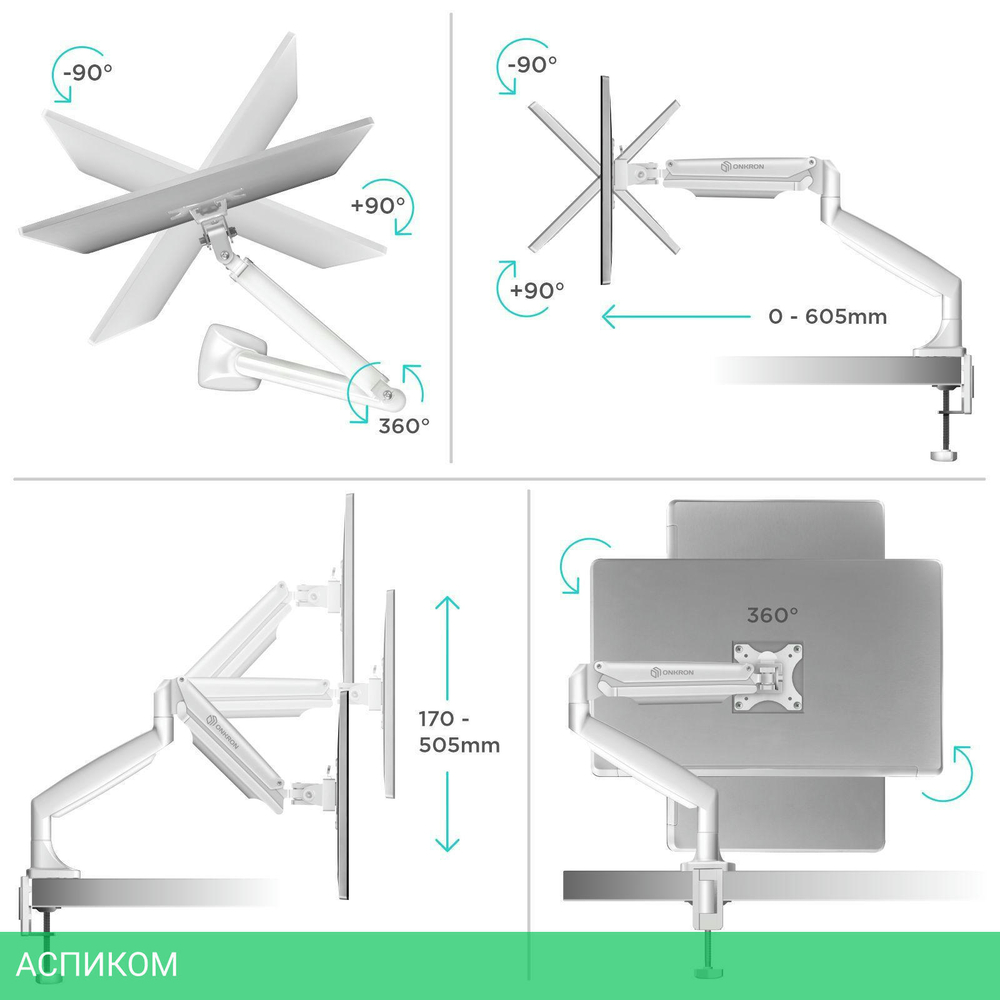 -90°

+90°

360°

-90°

ONKRON

+90°

0 - 605mm

ONKRON

170 - 505mm

360°

ONKRON

АСПИКОМ