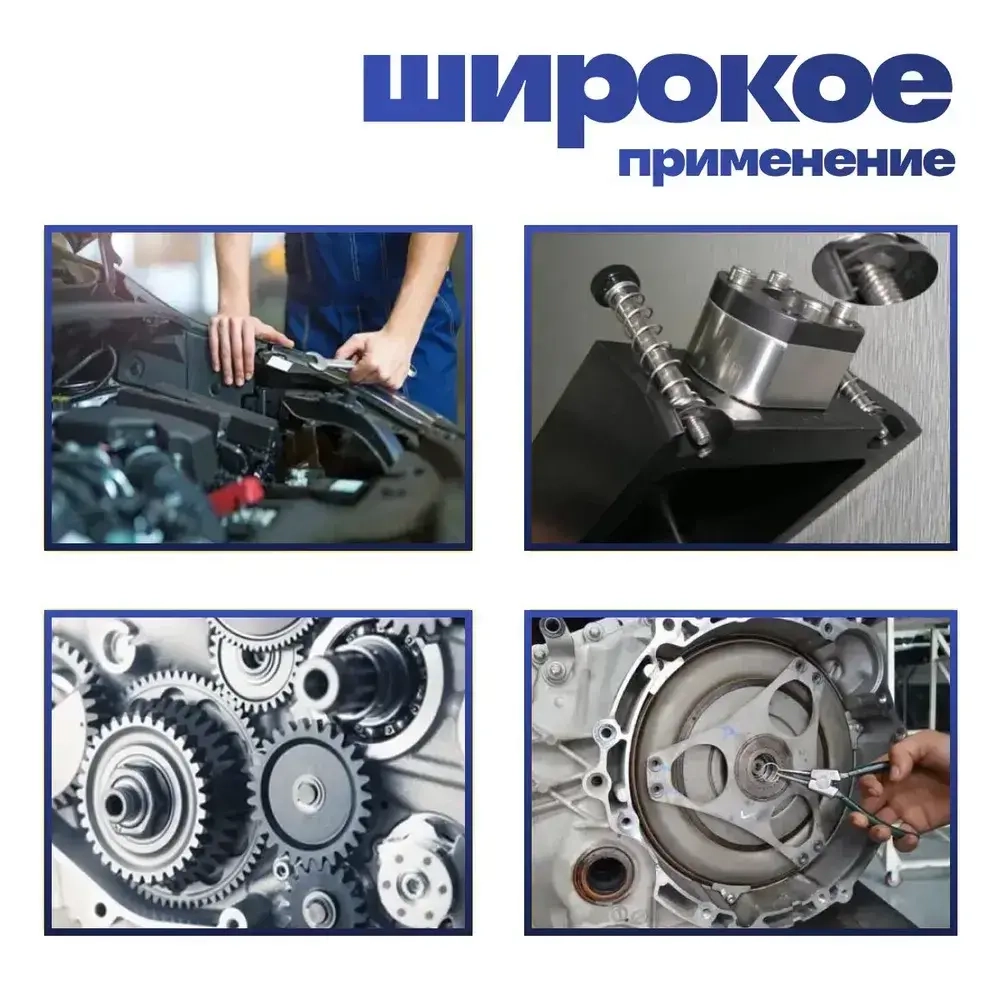 широкое
применение