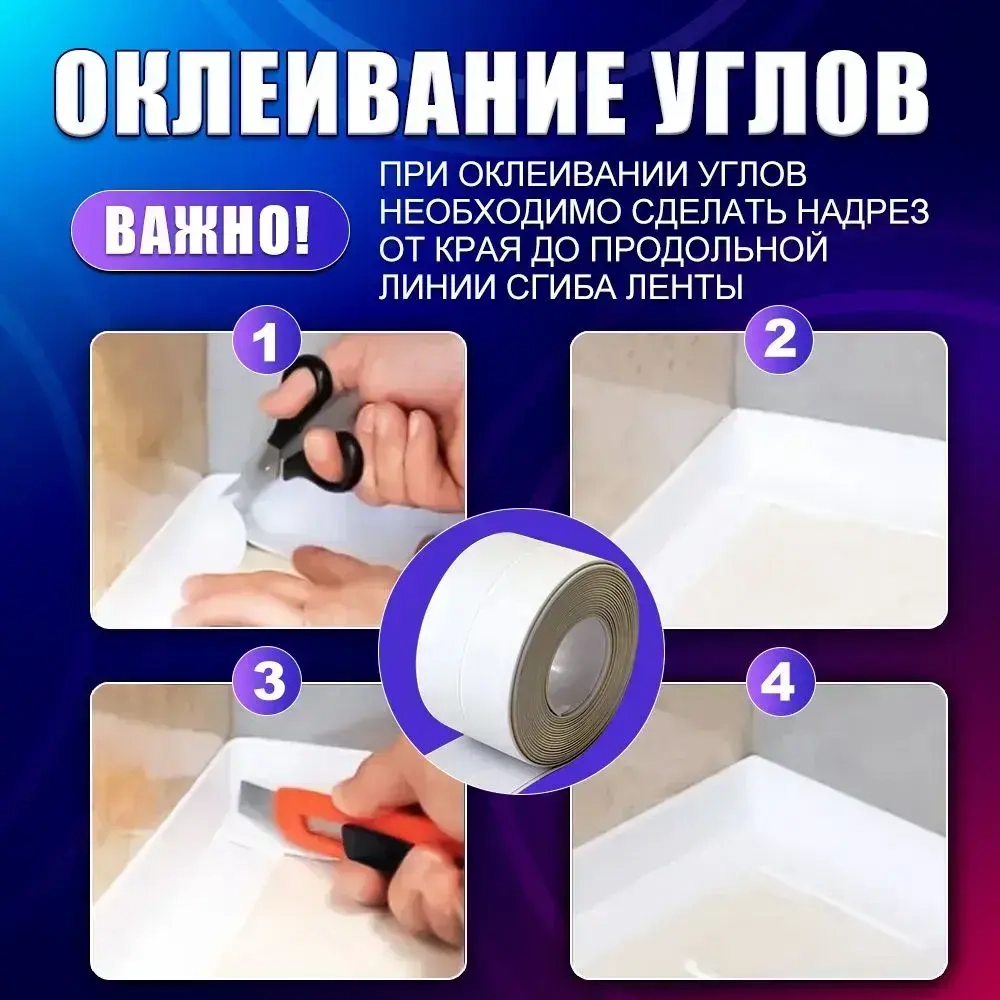 ОКЛЕИВАНИЕ УГЛОВ

ВАЖНО!

ПРИ ОКЛЕИВАНИИ УГЛОВ НЕОБХОДИМО СДЕЛАТЬ НАДРЕЗ ОТ КРАЯ ДО ПРОДОЛЬНОЙ ЛИНИИ СГИБА ЛЕНТЫ

1

2

3

4