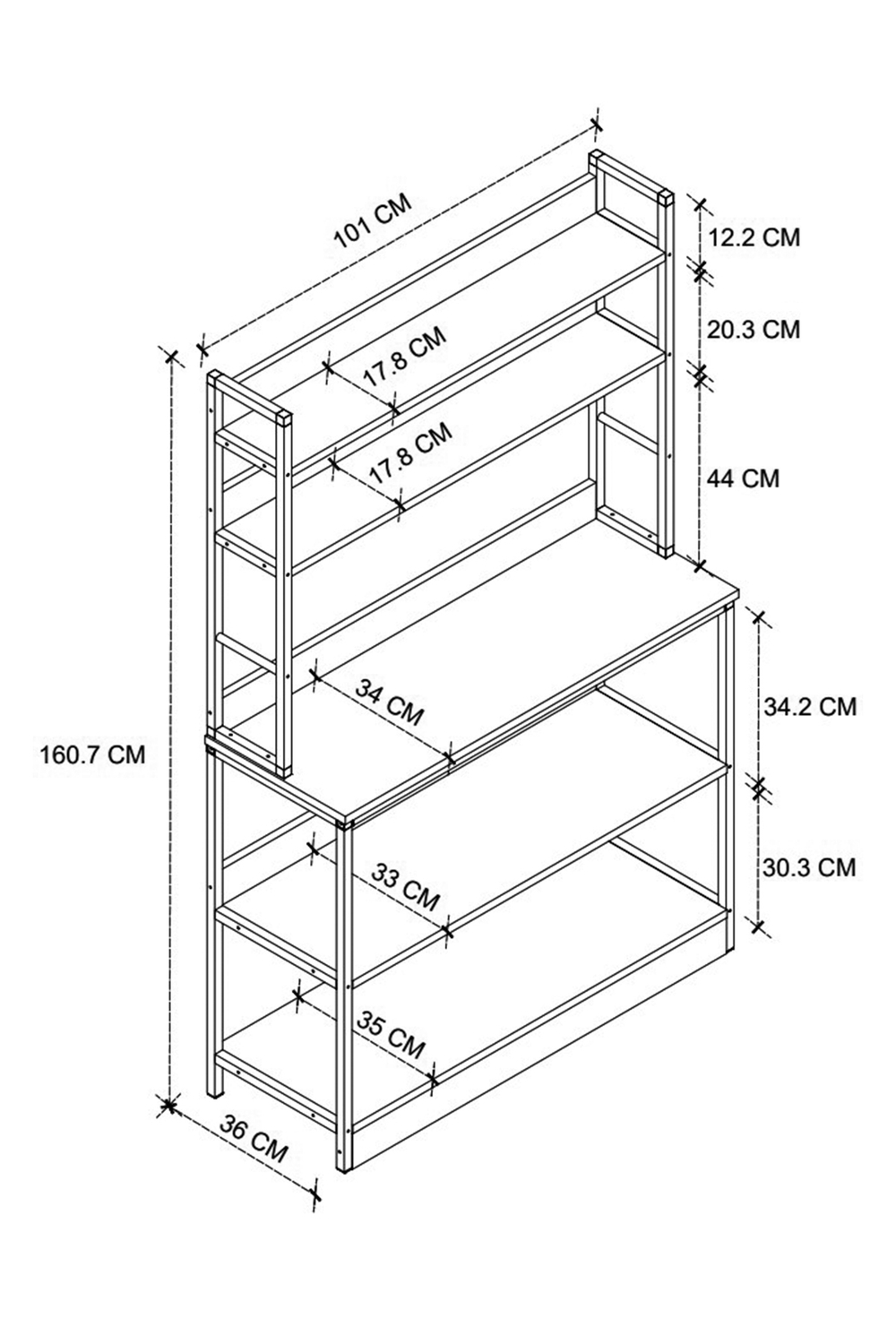 101 CM
12.2 CM
20.3 CM
17.8 CM
17.8 CM
44 CM
34 CM
34.2 CM
160.7 CM
33 CM
30.3 CM
35 CM
36 CM