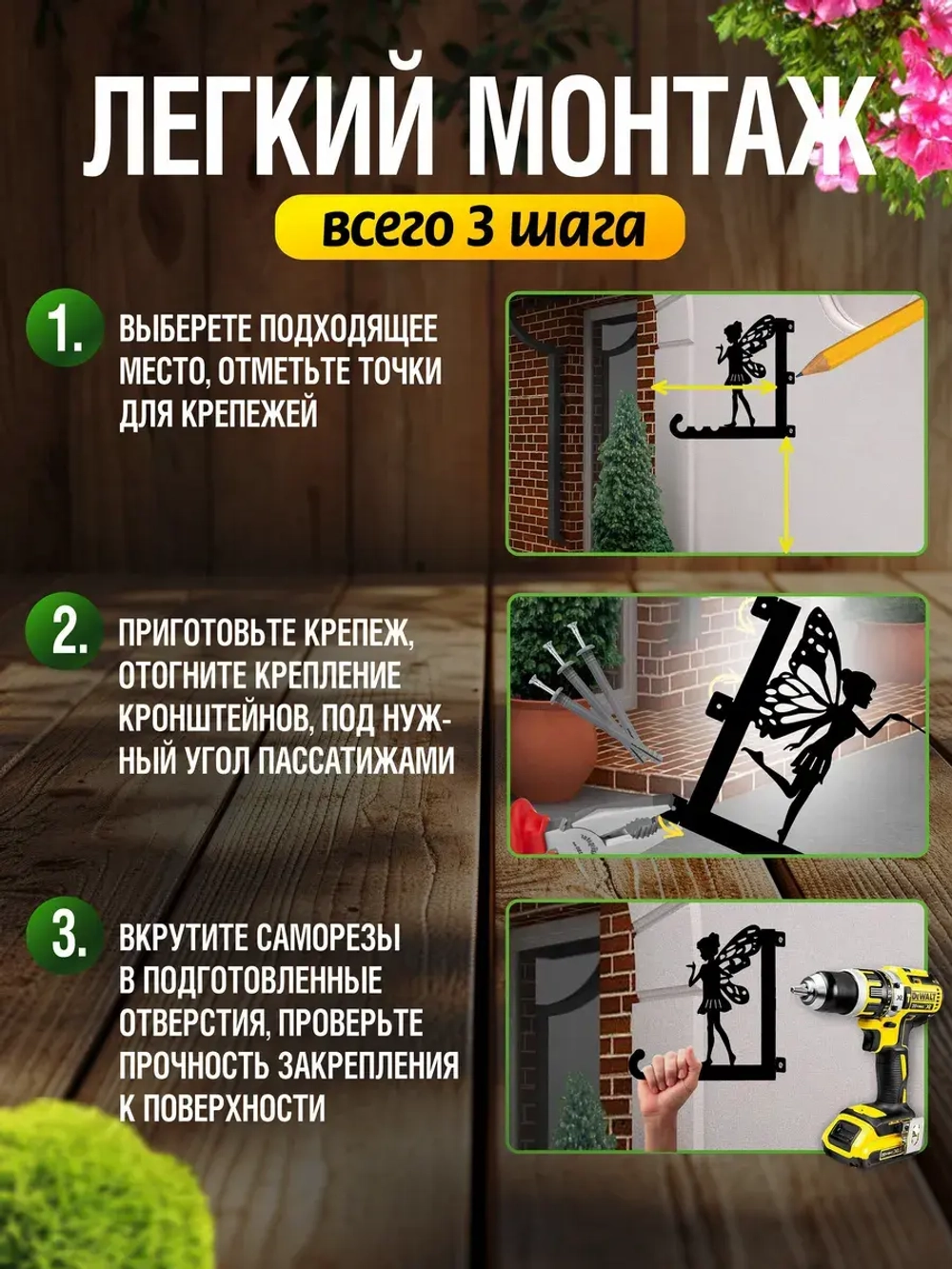 ЛЕГКИЙ МОНТАЖ

всего 3 шага

1. ВЫБЕРЕТЕ ПОДХОДЯЩЕЕ МЕСТО, ОТМЕТЬТЕ ТОЧКИ ДЛЯ КРЕПЕЖЕЙ

2. ПРИГОТОВЬТЕ КРЕПЕЖ, ОТОГНИТЕ КРЕПЛЕНИЕ КРОНШТЕЙНОВ, ПОД НУЖНЫЙ УГОЛ ПАССАТИЖАМИ

3. ВКРУТИТЕ САМОРЕЗЫ В ПОДГОТОВЛЕННЫЕ ОТВЕРСТИЯ, ПРОВЕРЬТЕ ПРОЧНОСТЬ ЗАКРЕПЛЕНИЯ К ПОВЕРХНОСТИ

DEWALT