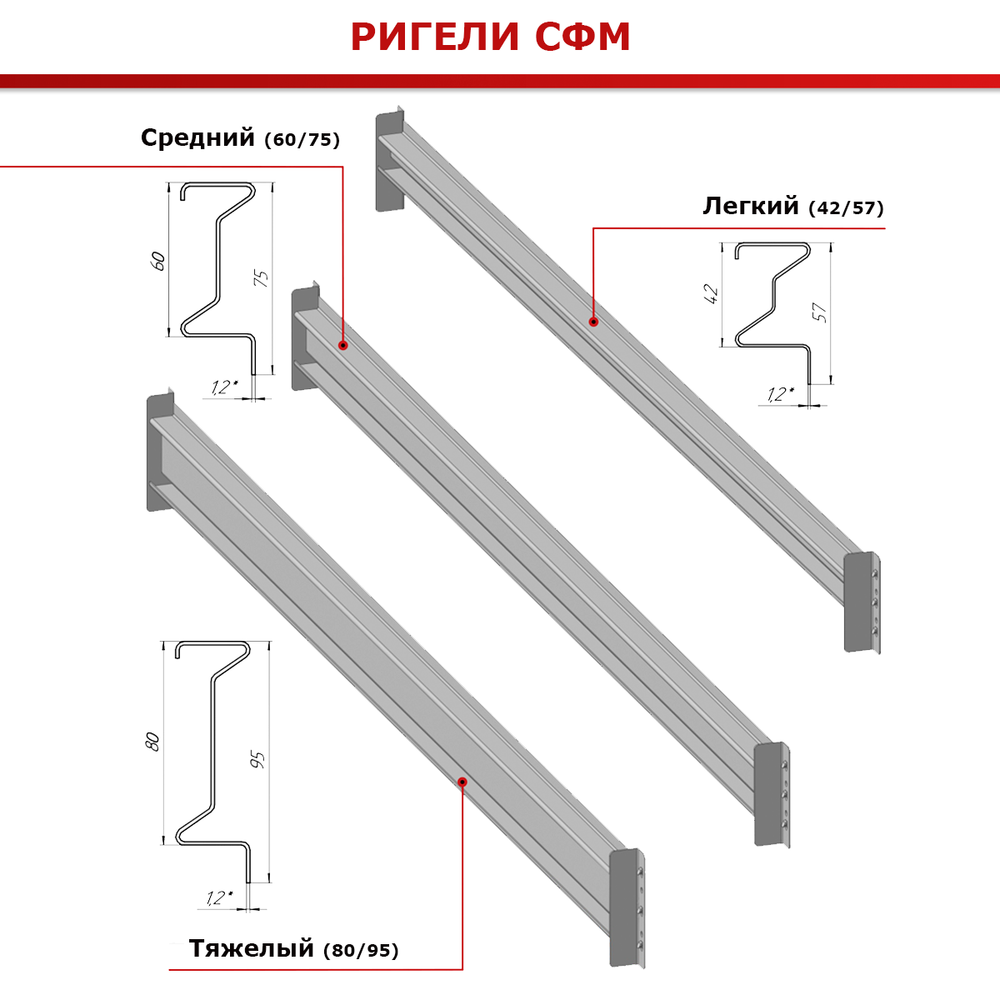 РИГЕЛИ СФМ

Средний (60/75)

60
75
1,2*

Легкий (42/57)

42
57
1,2*

80
95
1,2*

Тяжелый (80/95)