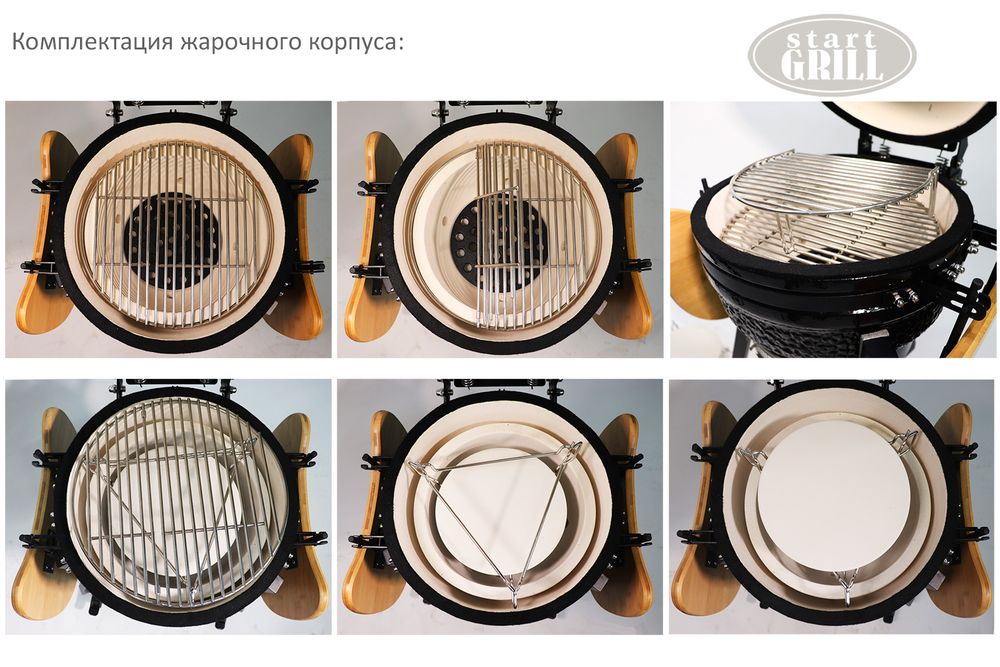 Комплектация жарочного корпуса:

start GRILL