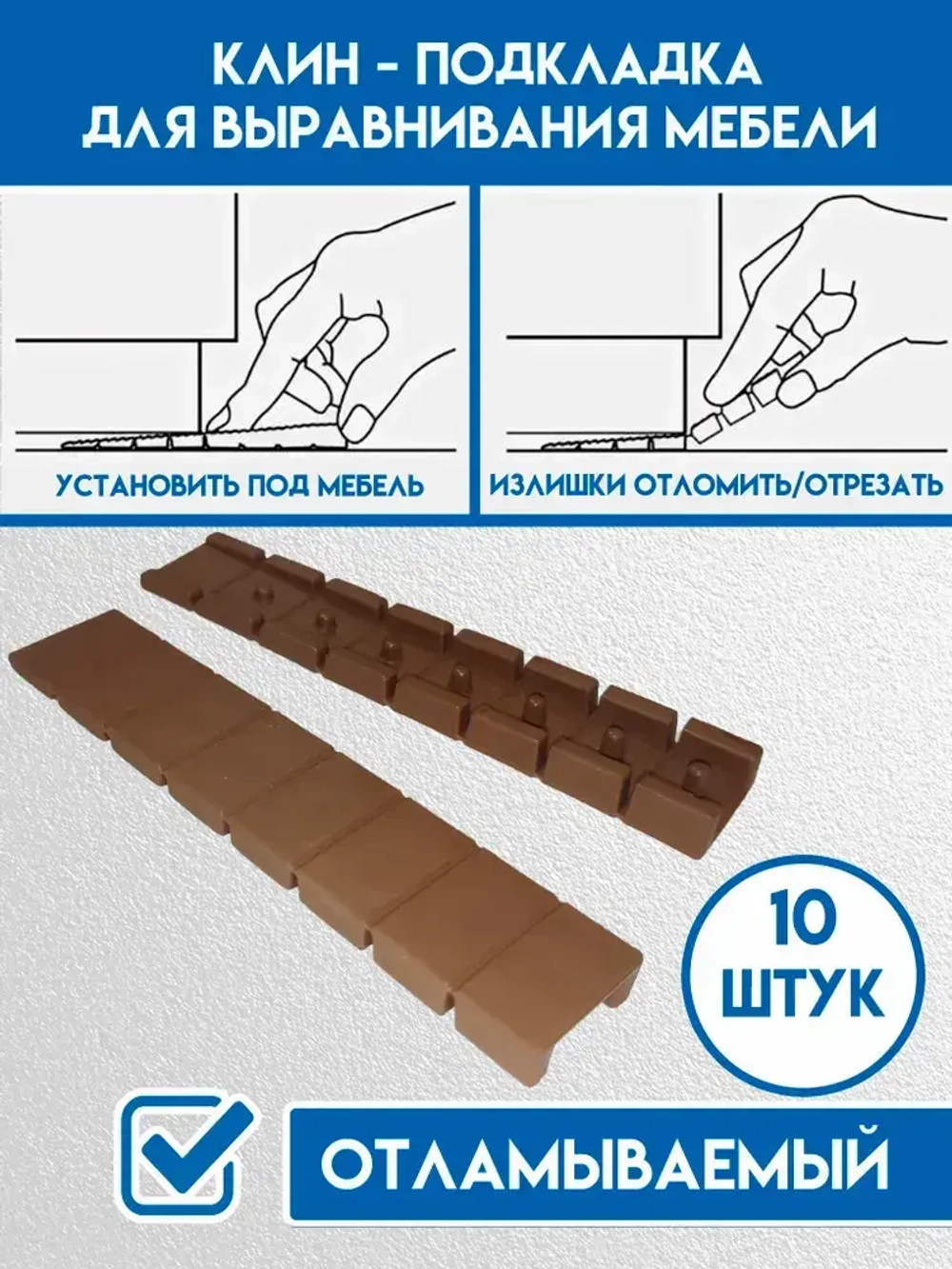 КЛИН - ПОДКЛАДКА ДЛЯ ВЫРАВНИВАНИЯ МЕБЕЛИ

УСТАНОВИТЬ ПОД МЕБЕЛЬ

ИЗЛИШКИ ОТЛОМИТЬ/ОТРЕЗАТЬ

10 ШТУК

ОТЛАМЫВАЕМЫЙ