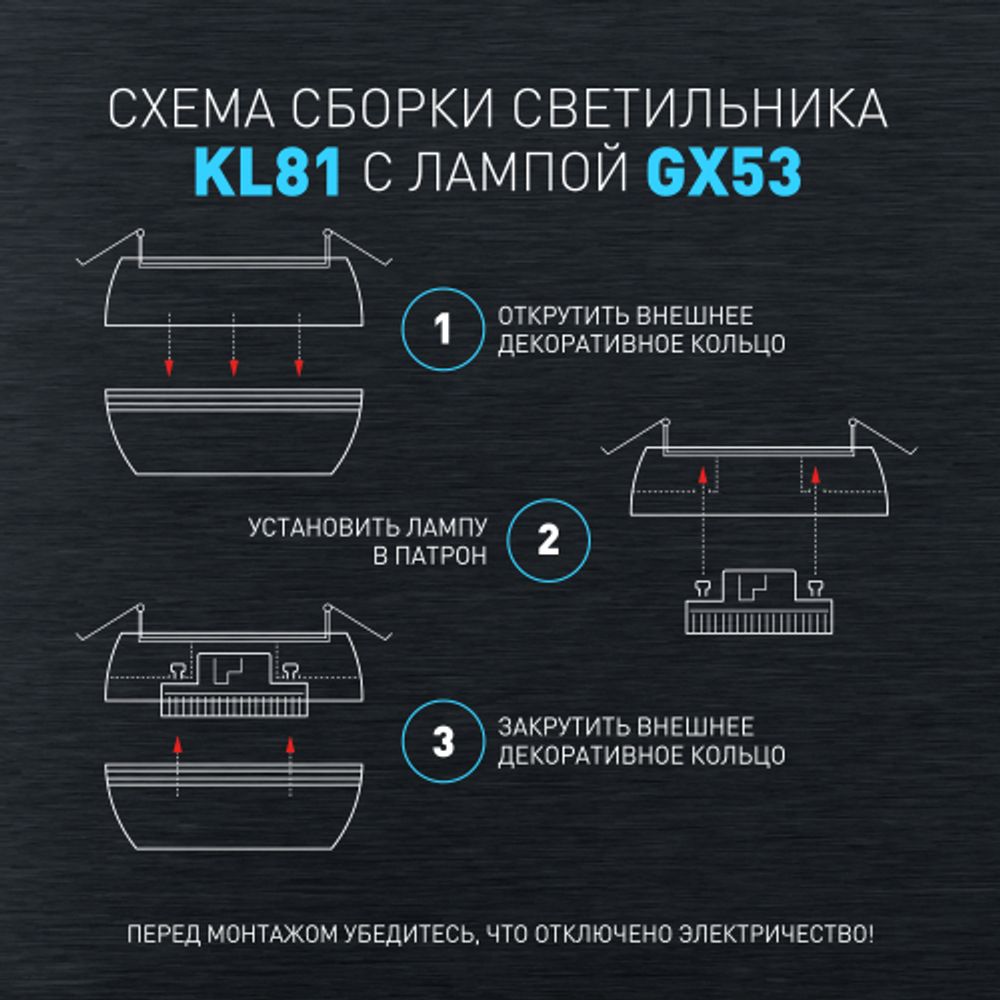 СХЕМА СБОРКИ СВЕТИЛЬНИКА
KL81 С ЛАМПОЙ GX53

1 ОТКРУТИТЬ ВНЕШНЕЕ ДЕКОРАТИВНОЕ КОЛЬЦО

УСТАНОВИТЬ ЛАМПУ В ПАТРОН 2

3 ЗАКРУТИТЬ ВНЕШНЕЕ ДЕКОРАТИВНОЕ КОЛЬЦО

ПЕРЕД МОНТАЖОМ УБЕДИТЕСЬ, ЧТО ОТКЛЮЧЕНО ЭЛЕКТРИЧЕСТВО!