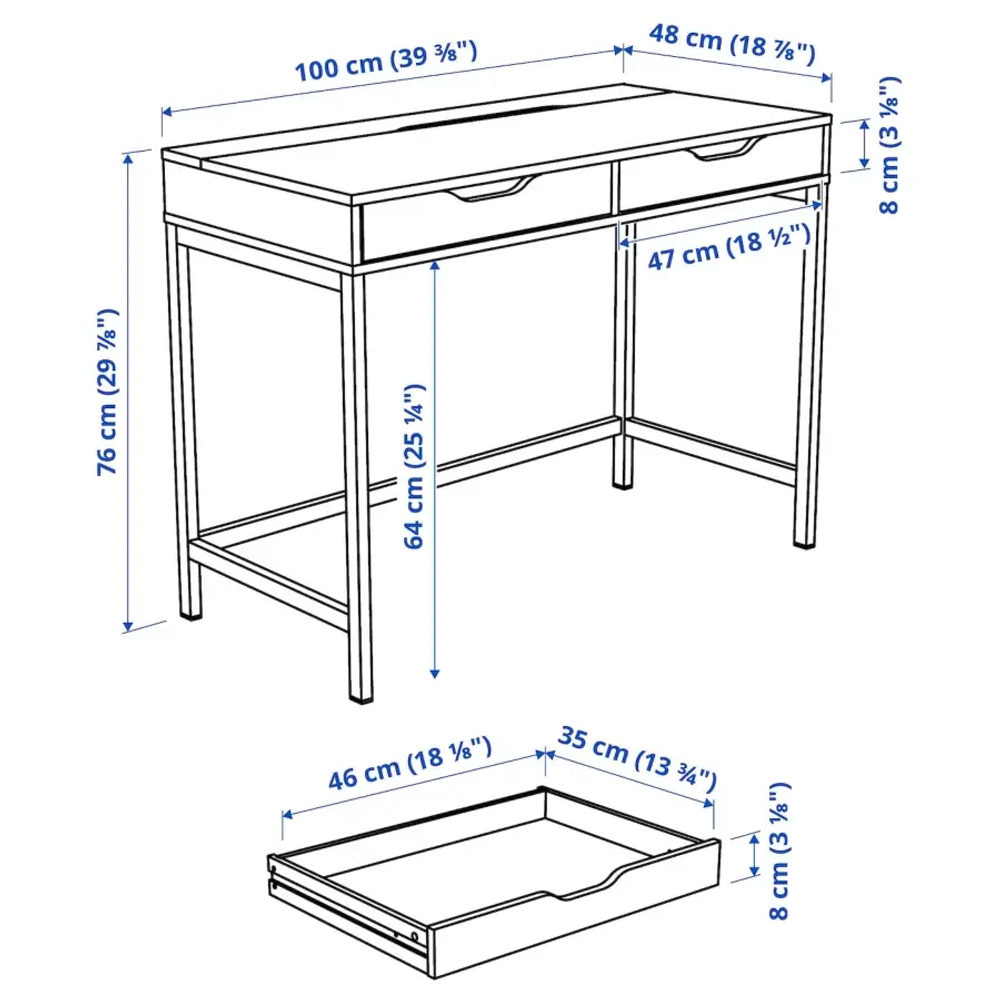 100 cm (39 ⅜")
48 cm (18 ⅞")
8 cm (3 ⅛")
47 cm (18 ½")
76 cm (29 ⅞")
64 cm (25 ¼")
46 cm (18 ⅛")
35 cm (13 ¾")
8 cm (3 ⅛")