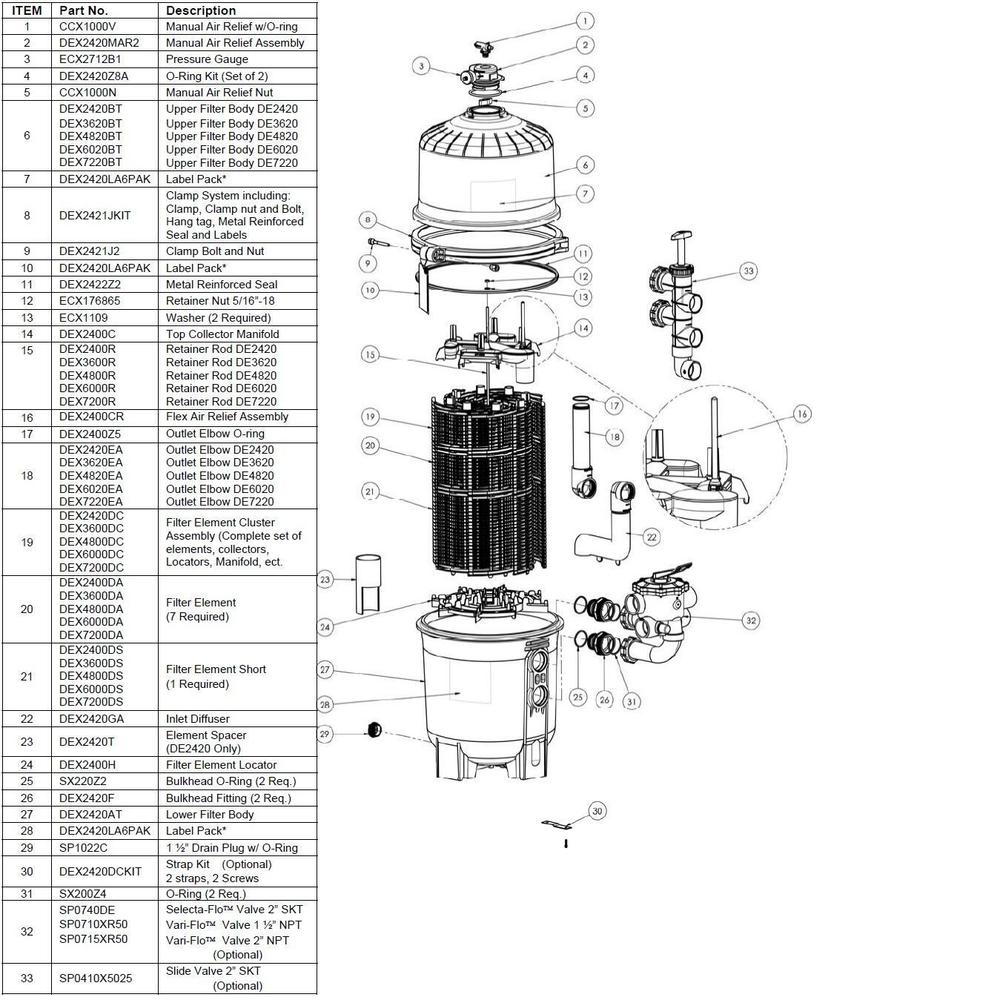 | ITEM | Part No. | Description |
|---|---|---|
| 1 | CCX1000V | Manual Air Relief w/O-ring |
| 2 | DEX2420MAR2 | Manual Air Relief Assembly |
| 3 | ECX2712B1 | Pressure Gauge |
| 4 | DEX2420Z8A | O-Ring Kit (Set of 2) |
| 5 | CCX1000N | Manual Air Relief Nut |
| 6 | DEX2420BT DEX3620BT DEX4820BT DEX6020BT DEX7220BT | Upper Filter Body DE2420 Upper Filter Body DE3620 Upper Filter Body DE4820 Upper Filter Body DE6020 Upper Filter Body DE7220 |
| 7 | DEX2420LA6PAK | Label Pack* |
| 8 | DEX2421JKIT | Clamp System including: Clamp, Clamp nut and Bolt, Hang tag, Metal Reinforced Seal and Labels |
| 9 | DEX2421J2 | Clamp Bolt and Nut |
| 10 | DEX2420LA6PAK | Label Pack* |
| 11 | DEX2422Z2 | Metal Reinforced Seal |
| 12 | ECX176865 | Retainer Nut 5/16"-18 |
| 13 | ECX1109 | Washer (2 Required) |
| 14 | DEX2400C | Top Collector Manifold |
| 15 | DEX2400R DEX3600R DEX4800R DEX6000R DEX7200R | Retainer Rod DE2420 Retainer Rod DE3620 Retainer Rod DE4820 Retainer Rod DE6020 Retainer Rod DE7220 |
| 16 | DEX2400CR | Flex Air Relief Assembly |
| 17 | DEX2400Z5 | Outlet Elbow O-ring |
| 18 | DEX2420EA DEX3620EA DEX4820EA DEX6020EA DEX7220EA | Outlet Elbow DE2420 Outlet Elbow DE3620 Outlet Elbow DE4820 Outlet Elbow DE6020 Outlet Elbow DE7220 |
| 19 | DEX2420DC DEX3600DC DEX4800DC DEX6000DC DEX7200DC | Filter Element Cluster Assembly (Complete set of elements, collectors, Locators, Manifold, ect. |
| 20 | DEX2400DA DEX3600DA DEX4800DA DEX6000DA DEX7200DA | Filter Element (7 Required) |
| 21 | DEX2400DS DEX3600DS DEX4800DS DEX6000DS DEX7200DS | Filter Element Short (1 Required) |
| 22 | DEX2420GA | Inlet Diffuser |
| 23 | DEX2420T | Element Spacer (DE2420 Only) |
| 24 | DEX2400H | Filter Element Locator |
| 25 | SX220Z2 | Bulkhead O-Ring (2 Req.) |
| 26 | DEX2420F | Bulkhead Fitting (2 Req.) |
| 27 | DEX2420AT | Lower Filter Body |
| 28 | DEX2420LA6PAK | Label Pack* |
| 29 | SP1022C | 1 ½" Drain Plug w/ O-Ring |
| 30 | DEX2420DCKIT | Strap Kit (Optional) 2 straps, 2 Screws |
| 31 | SX200Z4 | O-Ring (2 Req.) |
| 32 | SP0740DE SP0710XR50 SP0715XR50 | Selecta-Flo™ Valve 2" SKT Vari-Flo™ Valve 1 ½" NPT Vari-Flo™ Valve 2" NPT (Optional) |
| 33 | SP0410X5025 | Slide Valve 2" SKT (Optional) |

1 2 3 4 5 6 7 8 9 10 11 12 13 14 15 16 17 18 19 20 21 22 23 24 25 26 27 28 29 30 31 32 33