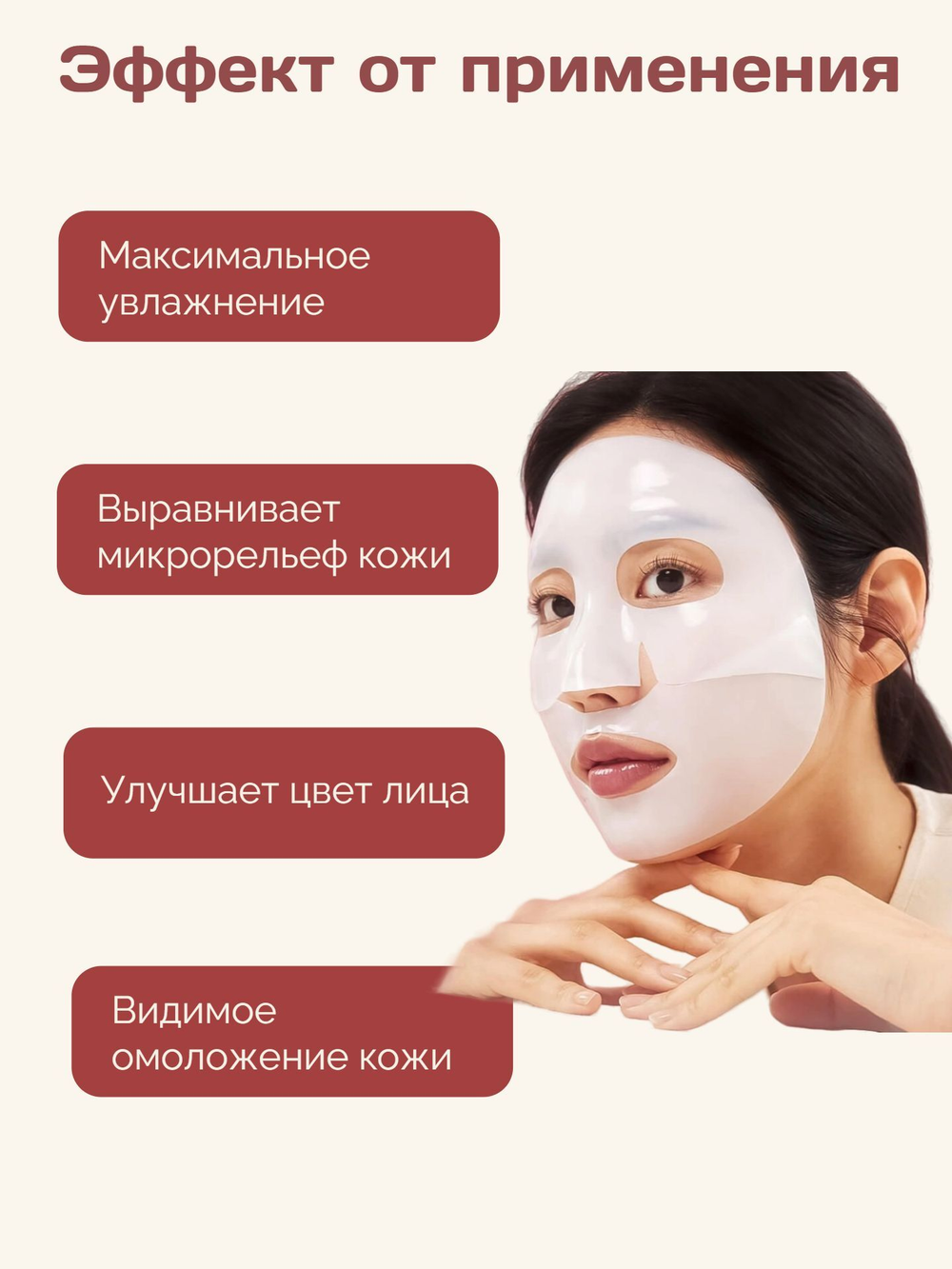 Эффект от применения

Максимальное увлажнение

Выравнивает микрорельеф кожи

Улучшает цвет лица

Видимое омоложение кожи