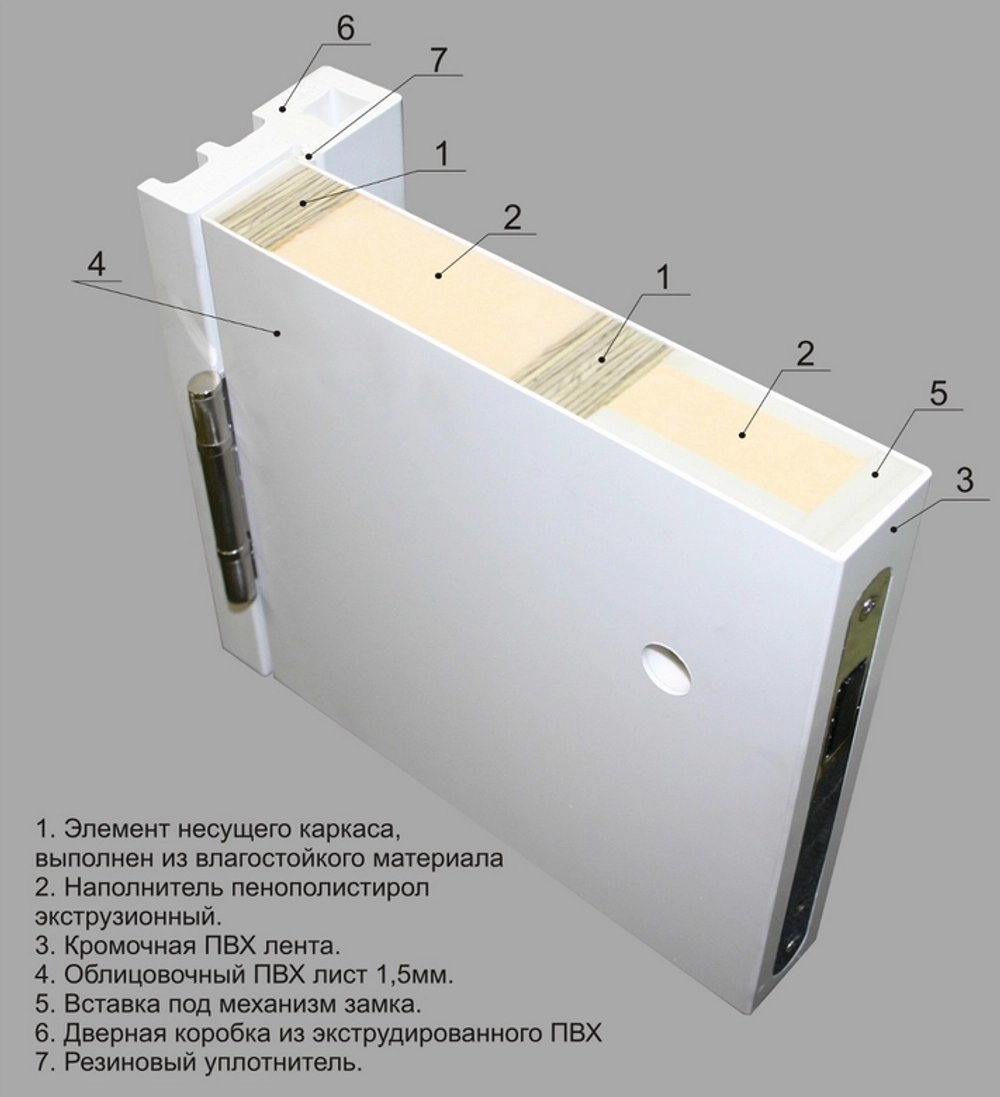 6
7
1
2
4
1
2
5
3

1. Элемент несущего каркаса, выполнен из влагостойкого материала
2. Наполнитель пенополистирол экструзионный.
3. Кромочная ПВХ лента.
4. Облицовочный ПВХ лист 1,5мм.
5. Вставка под механизм замка.
6. Дверная коробка из экструдированного ПВХ
7. Резиновый уплотнитель.