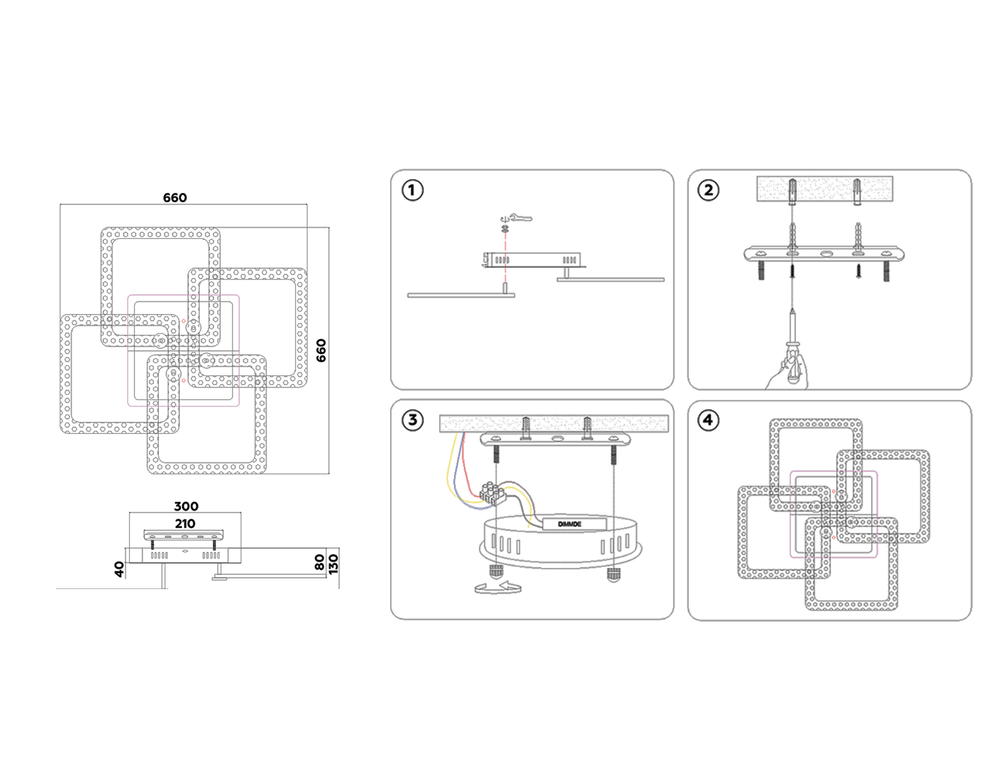 660

660

300

210

40

80

130

①

②

③

DIMMDE

④