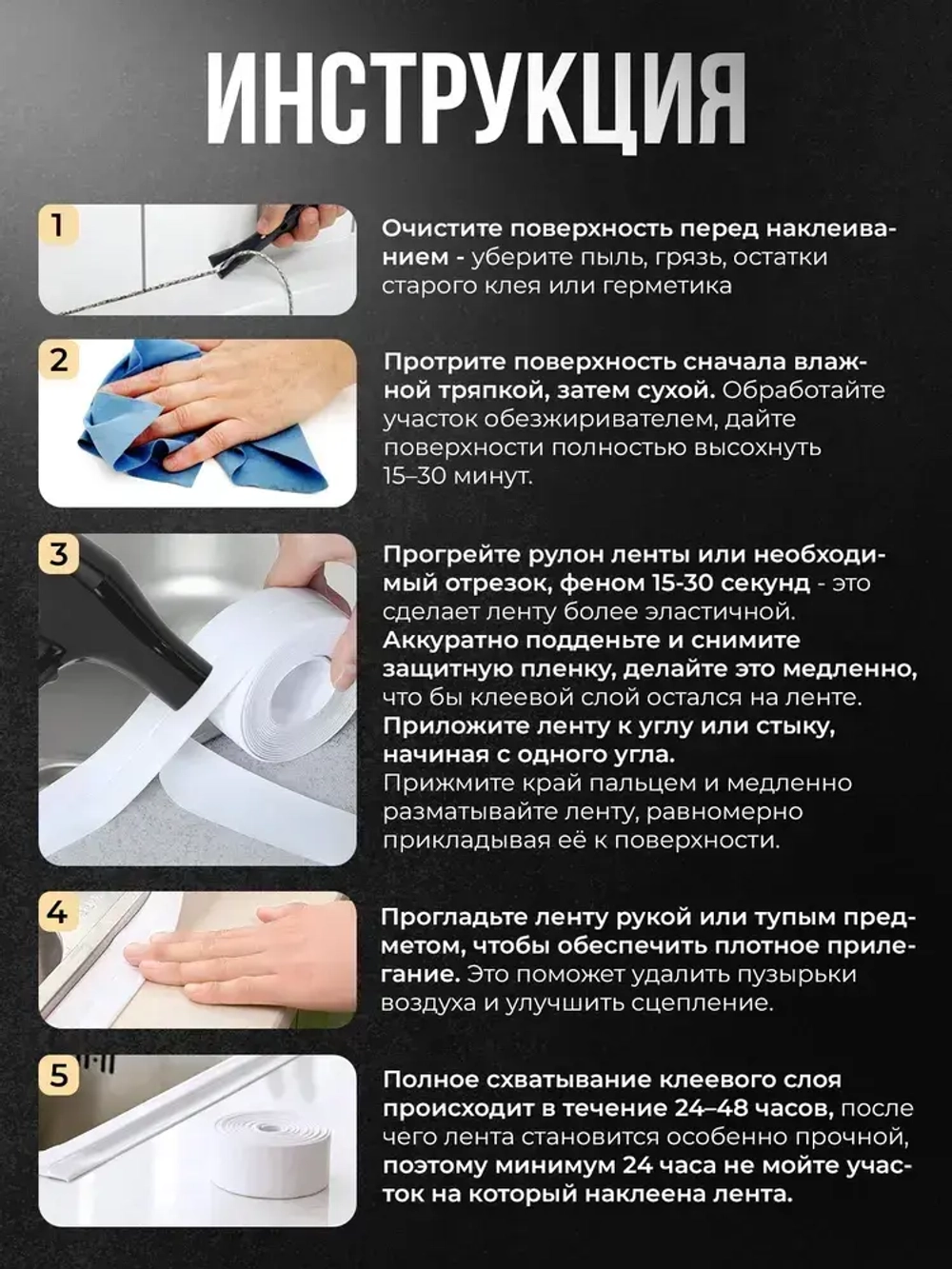 ИНСТРУКЦИЯ

1

Очистите поверхность перед наклеиванием - уберите пыль, грязь, остатки старого клея или герметика

2

Протрите поверхность сначала влажной тряпкой, затем сухой. Обработайте участок обезжиривателем, дайте поверхности полностью высохнуть 15–30 минут.

3

Прогрейте рулон ленты или необходимый отрезок, феном 15-30 секунд - это сделает ленту более эластичной.
Аккуратно подденьте и снимите защитную пленку, делайте это медленно, что бы клеевой слой остался на ленте.
Приложите ленту к углу или стыку, начиная с одного угла.
Прижмите край пальцем и медленно разматывайте ленту, равномерно прикладывая её к поверхности.

4

Прогладьте ленту рукой или тупым предметом, чтобы обеспечить плотное прилегание. Это поможет удалить пузырьки воздуха и улучшить сцепление.

5

Полное схватывание клеевого слоя происходит в течение 24–48 часов, после чего лента становится особенно прочной, поэтому минимум 24 часа не мойте участок на который наклеена лента.