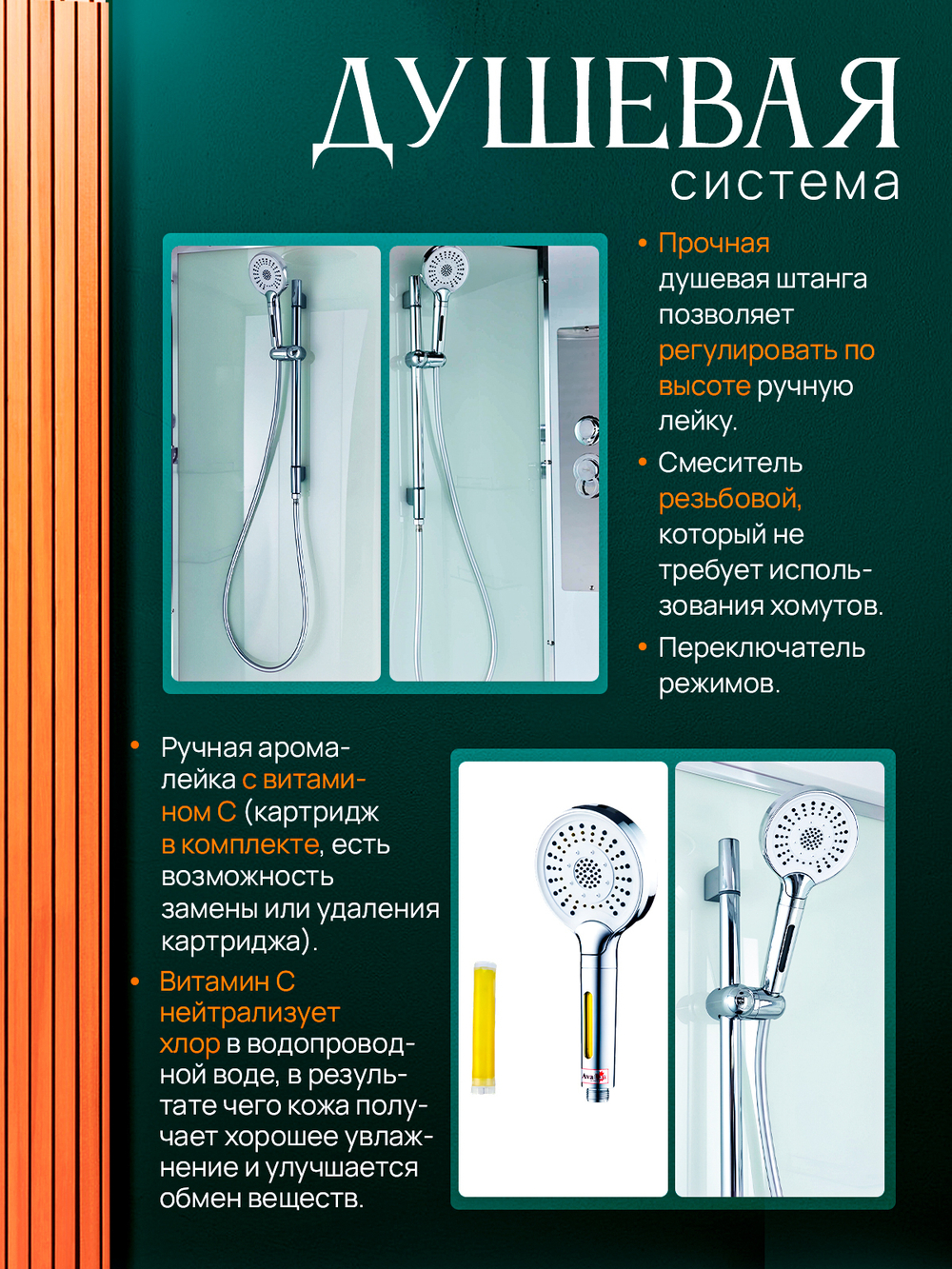 ДУШЕВАЯ
система

• Прочная душевая штанга позволяет регулировать по высоте ручную лейку.
• Смеситель резьбовой, который не требует использования хомутов.
• Переключатель режимов.

• Ручная аромалейка с витамином С (картридж в комплекте, есть возможность замены или удаления картриджа).
• Витамин С нейтрализует хлор в водопроводной воде, в результате чего кожа получает хорошее увлажнение и улучшается обмен веществ.

Ava